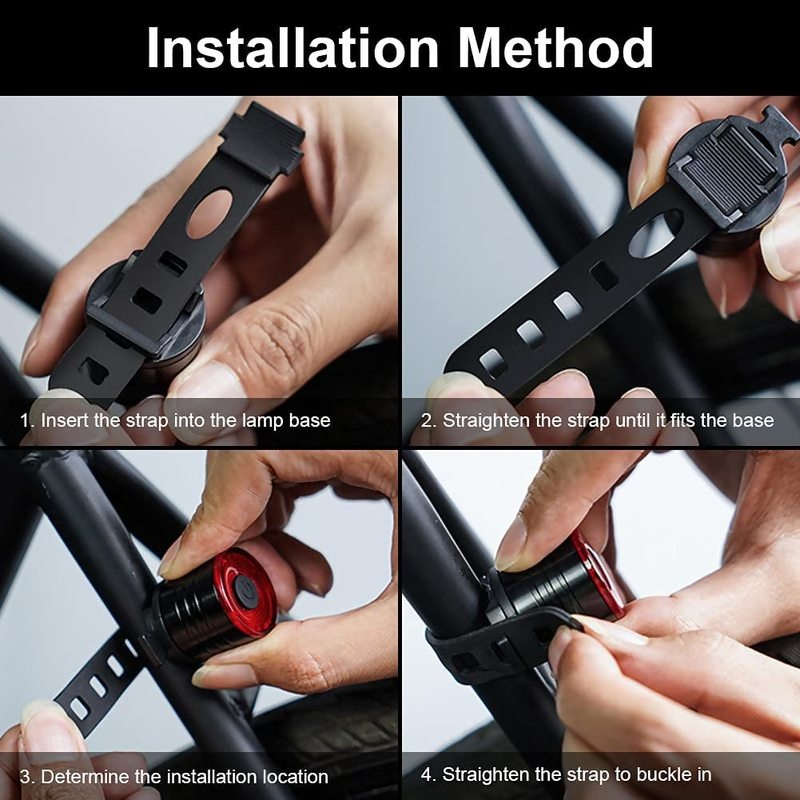 Installation Method

1. Insert the strap into the lamp base

2. Straighten the strap until it fits the base

3. Determine the installation location

4. Straighten the strap to buckle in