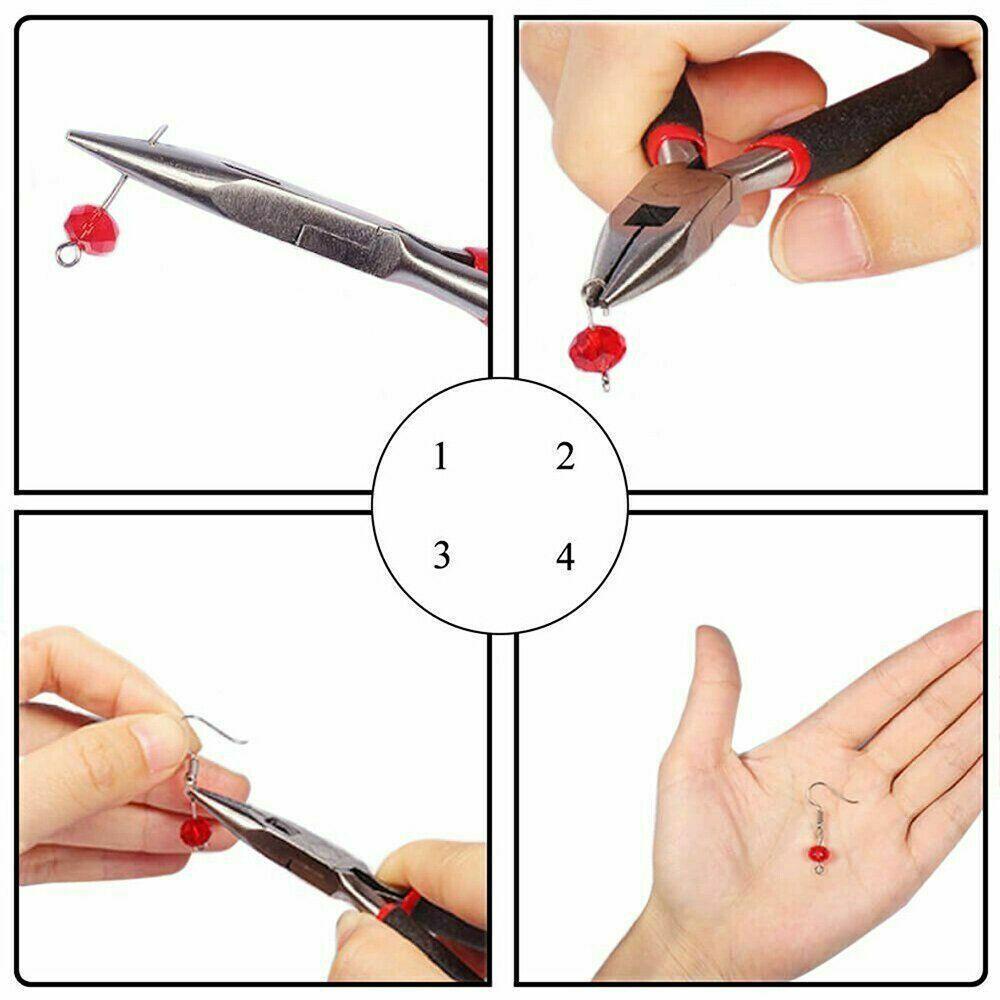 1 2
3 4