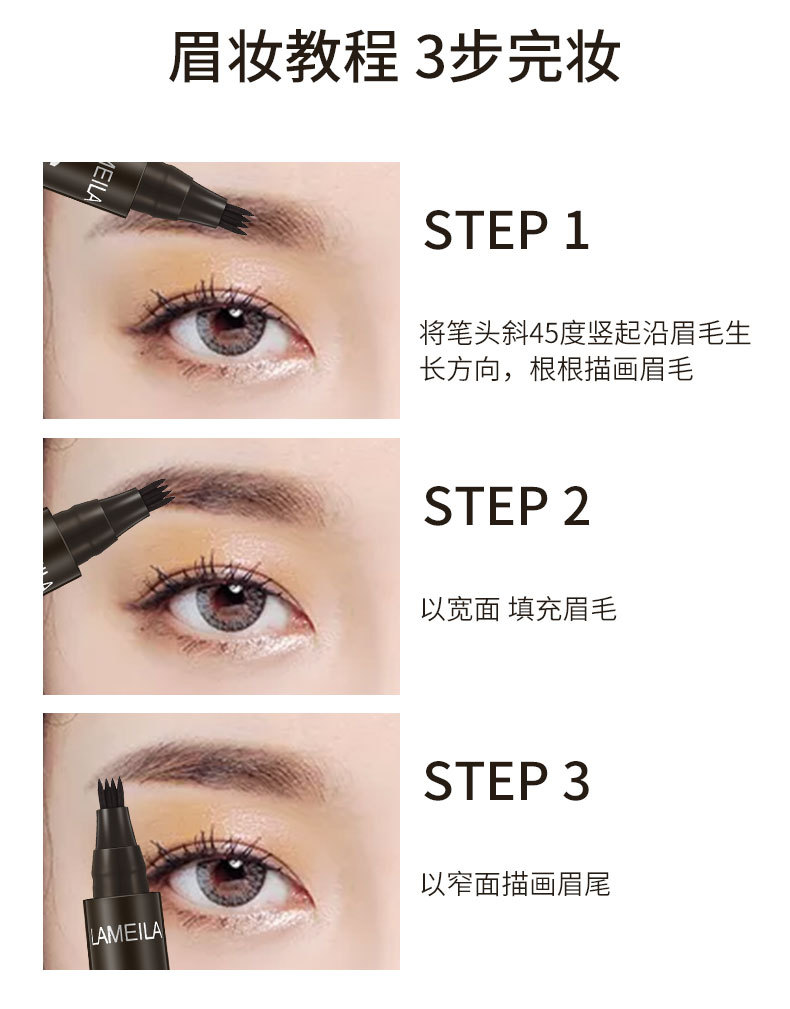 眉妆教程 3步完妆

LAMEILA

STEP 1

将笔头斜45度竖起沿眉毛生长方向，根根描画眉毛

STEP 2

以宽面 填充眉毛

STEP 3

以窄面描画眉尾

LAMEILA