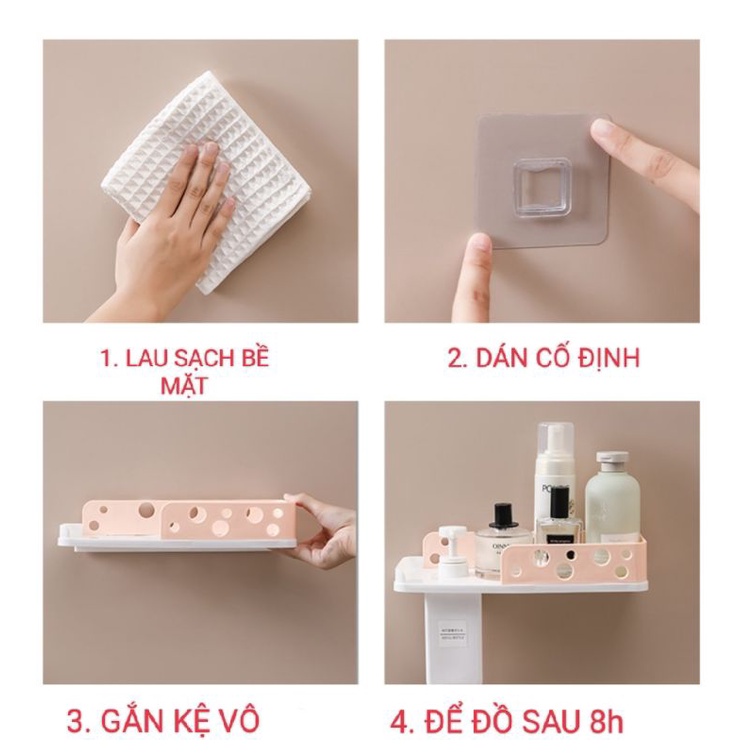 1. LAU SẠCH BỀ MẶT

2. DÁN CỐ ĐỊNH

3. GẮN KỆ VÔ

4. ĐỂ ĐỒ SAU 8h