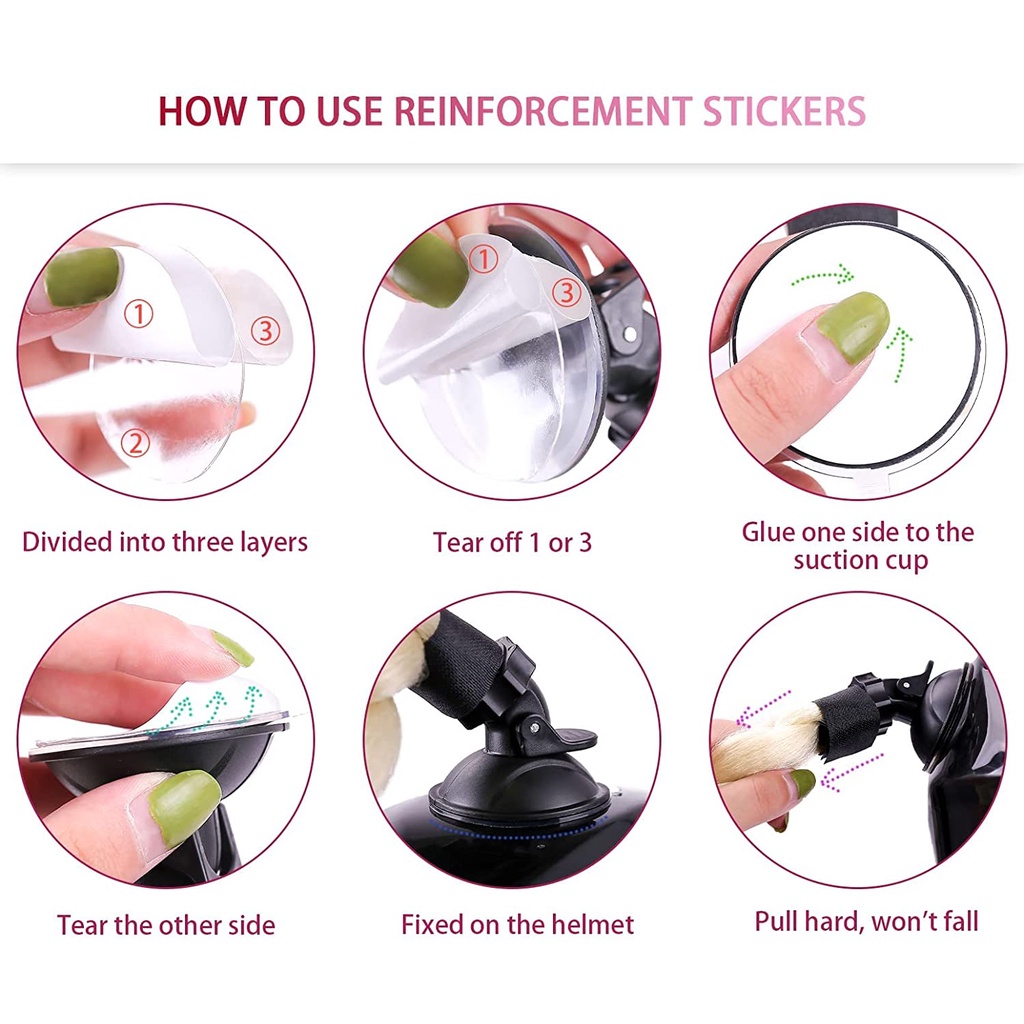 HOW TO USE REINFORCEMENT STICKERS

①
③
②
Divided into three layers

①
③
Tear off 1 or 3

Glue one side to the suction cup

Tear the other side

Fixed on the helmet

Pull hard, won't fall