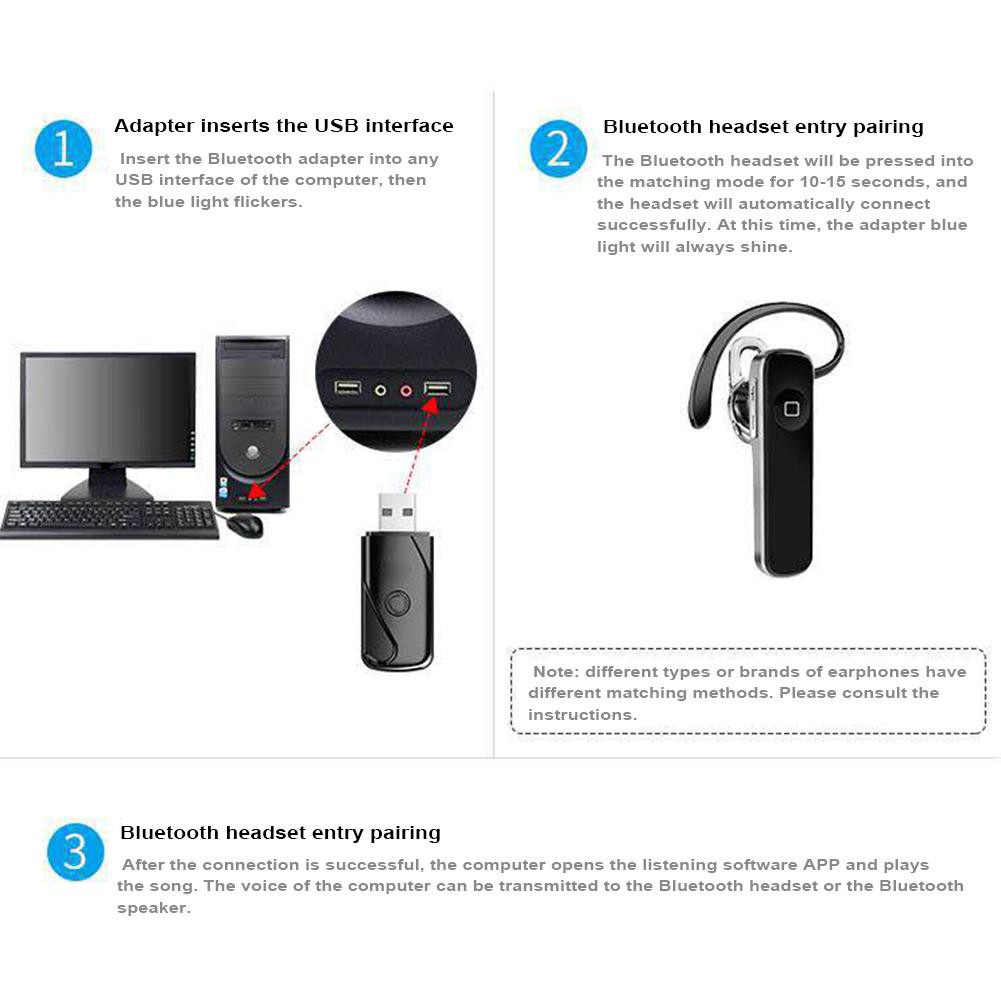 1

Adapter inserts the USB interface

Insert the Bluetooth adapter into any USB interface of the computer, then the blue light flickers.

2

Bluetooth headset entry pairing

The Bluetooth headset will be pressed into the matching mode for 10-15 seconds, and the headset will automatically connect successfully. At this time, the adapter blue light will always shine.

Note: different types or brands of earphones have different matching methods. Please consult the instructions.

3

Bluetooth headset entry pairing

After the connection is successful, the computer opens the listening software APP and plays the song. The voice of the computer can be transmitted to the Bluetooth headset or the Bluetooth speaker.