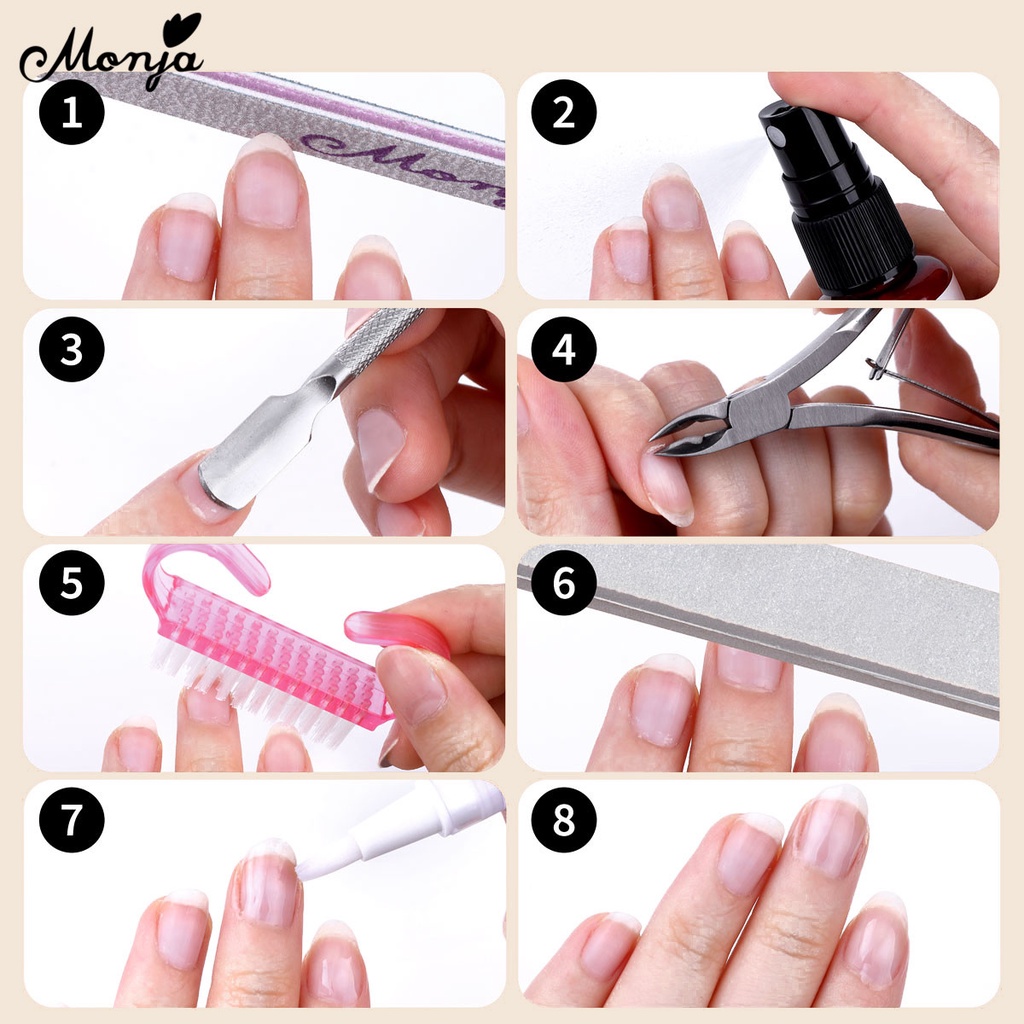 Monja

1

Monja

2

3

4

5

6

7

8