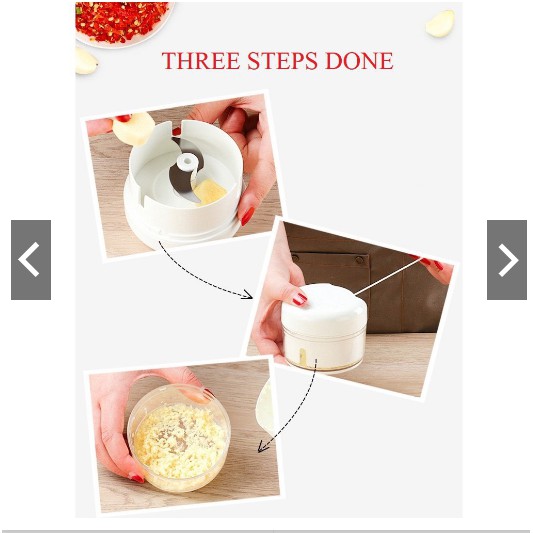 THREE STEPS DONE