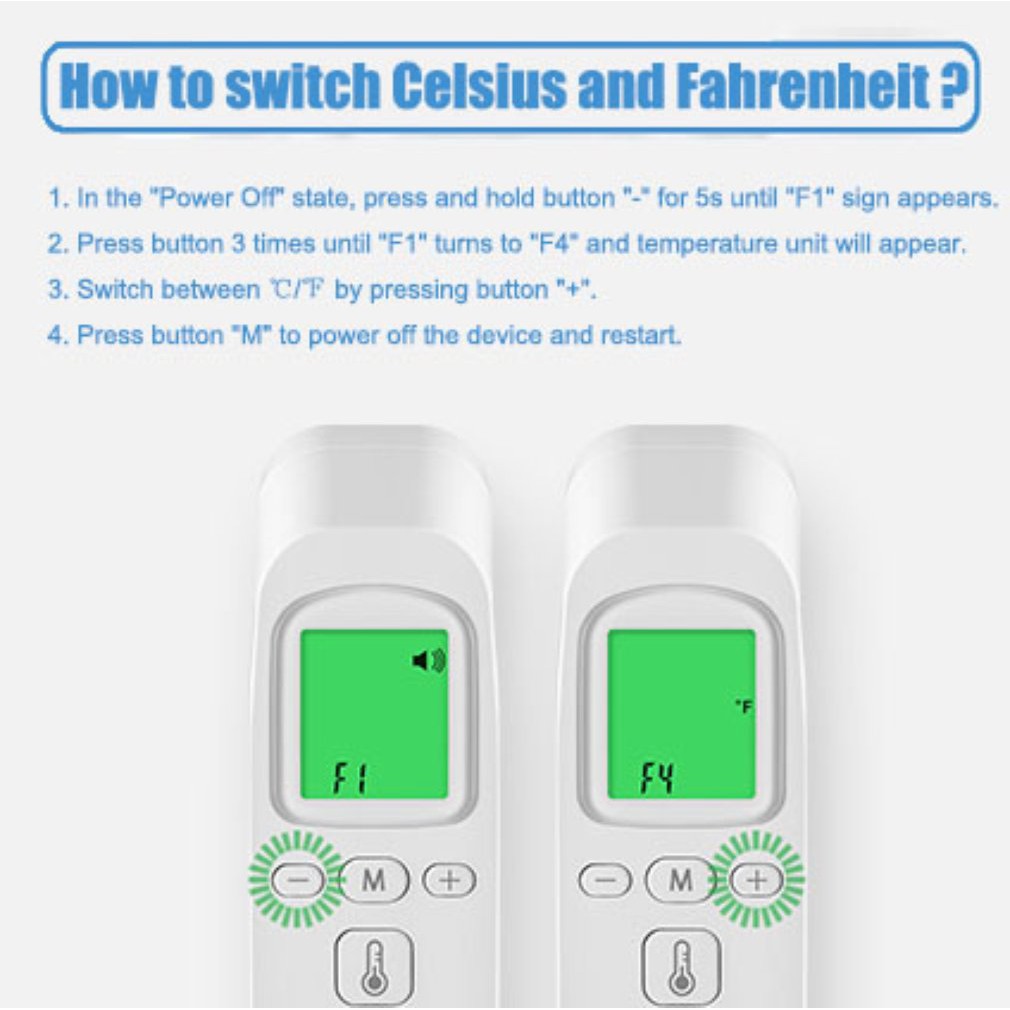 How to switch Celsius and Fahrenheit ?

1. In the "Power Off" state, press and hold button "-" for 5s until "F1" sign appears.
2. Press button 3 times until "F1" turns to "F4" and temperature unit will appear.
3. Switch between ℃/℉ by pressing button "+".
4. Press button "M" to power off the device and restart.

F1

− M +

°F

F4

− M +