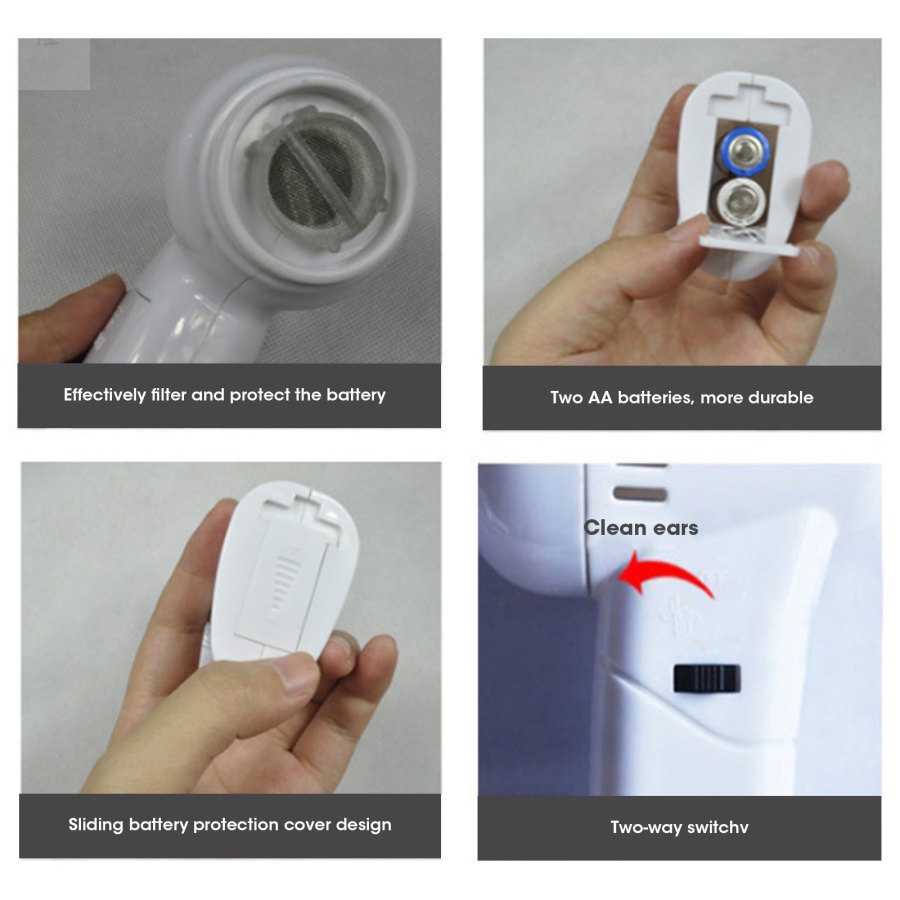 Effectively filter and protect the battery

Two AA batteries, more durable

Sliding battery protection cover design

Clean ears

Two-way switchv