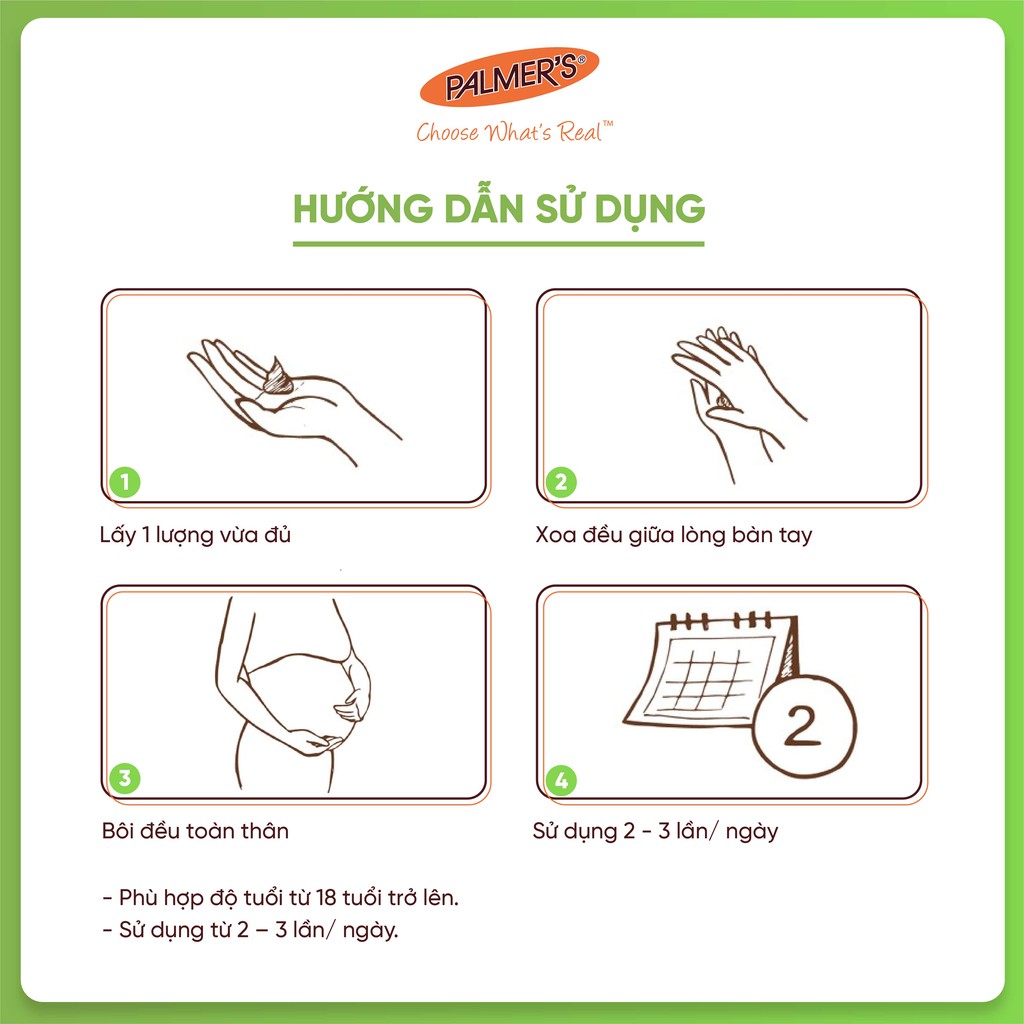 PALMER'S®
Choose What's Real™

HƯỚNG DẪN SỬ DỤNG

1

Lấy 1 lượng vừa đủ

2

Xoa đều giữa lòng bàn tay

3

Bôi đều toàn thân

2

4

Sử dụng 2 - 3 lần/ ngày

- Phù hợp độ tuổi từ 18 tuổi trở lên.
- Sử dụng từ 2 – 3 lần/ ngày.