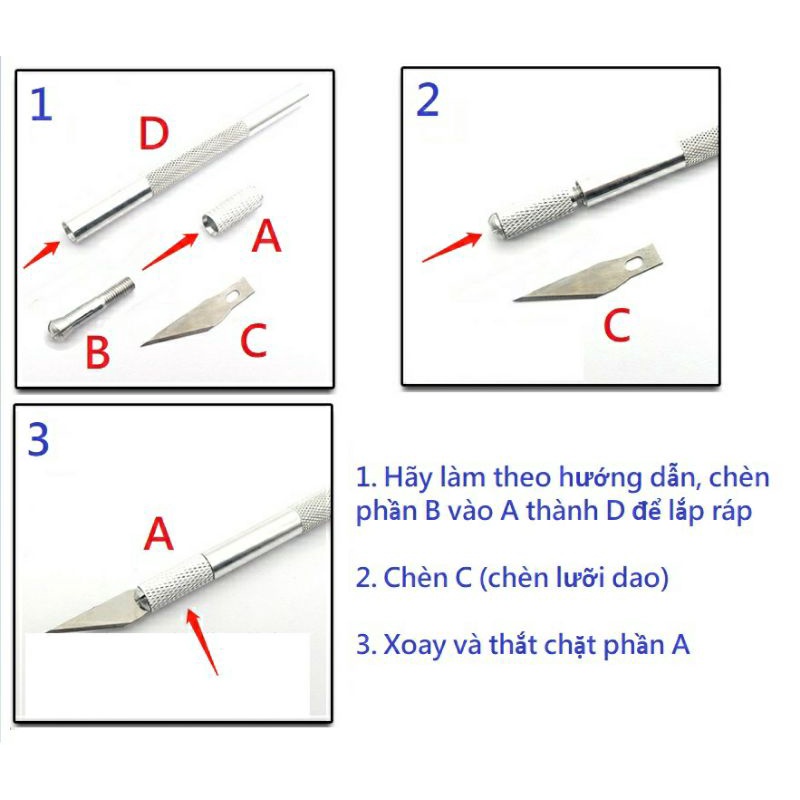 1

D

A

B

C

2

C

3

A

1. Hãy làm theo hướng dẫn, chèn phần B vào A thành D để lắp ráp

2. Chèn C (chèn lưỡi dao)

3. Xoay và thắt chặt phần A