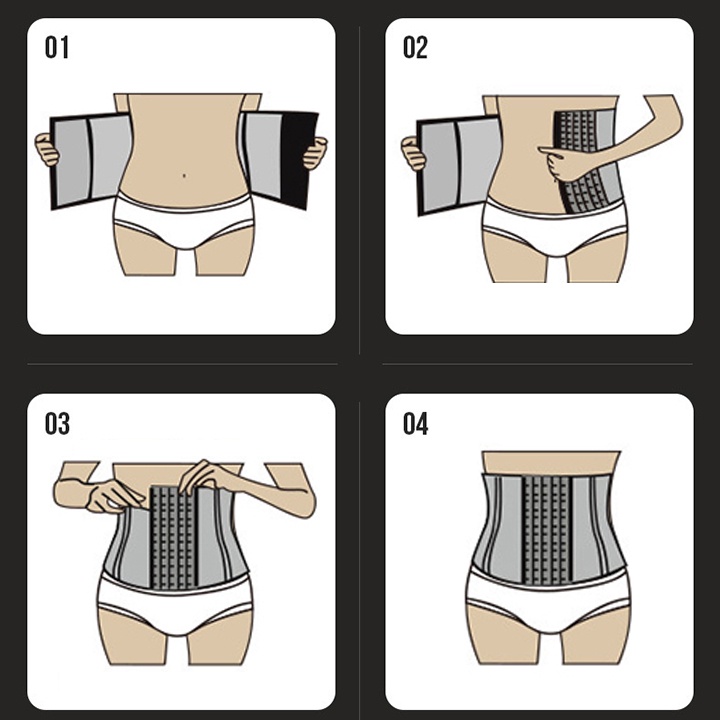 01

02

03

04