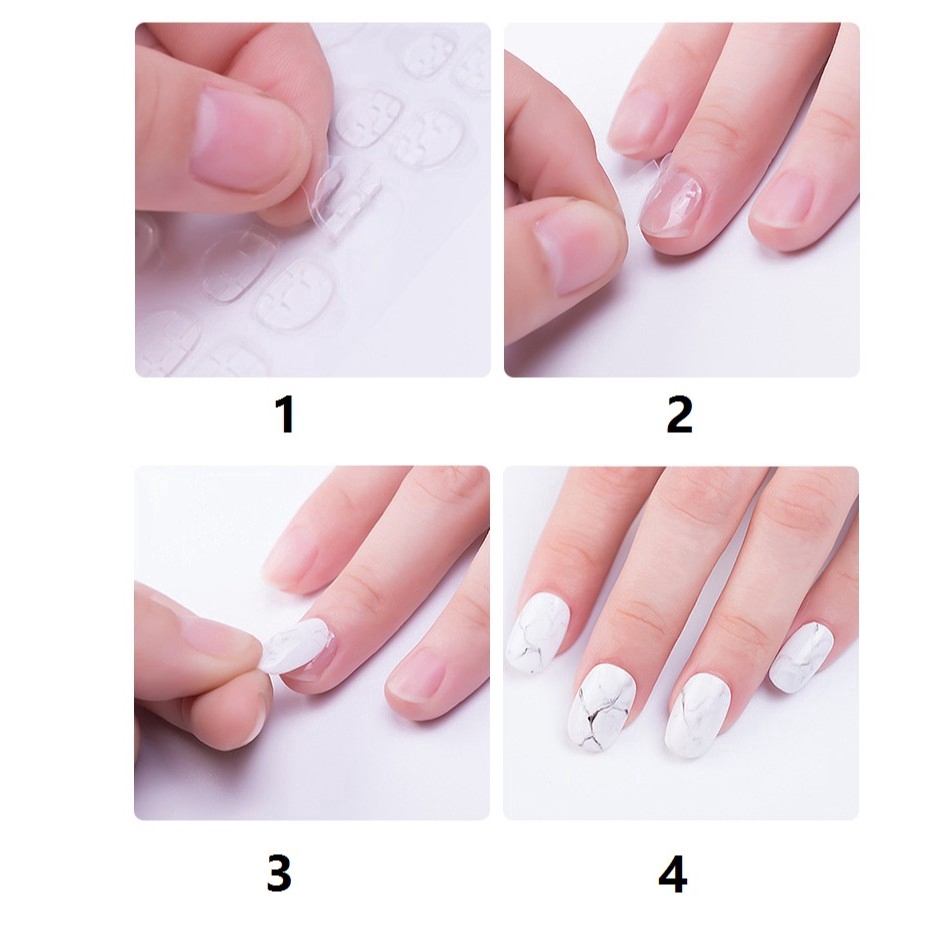 1

2

3

4