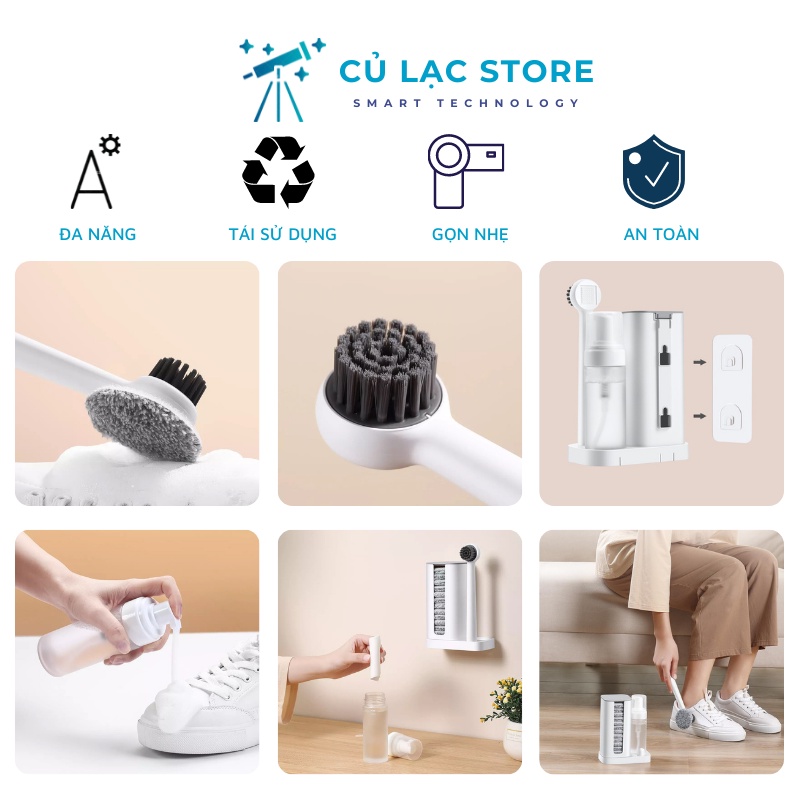 CỦ LẠC STORE
SMART TECHNOLOGY

ĐA NĂNG

TÁI SỬ DỤNG

GỌN NHẸ

AN TOÀN