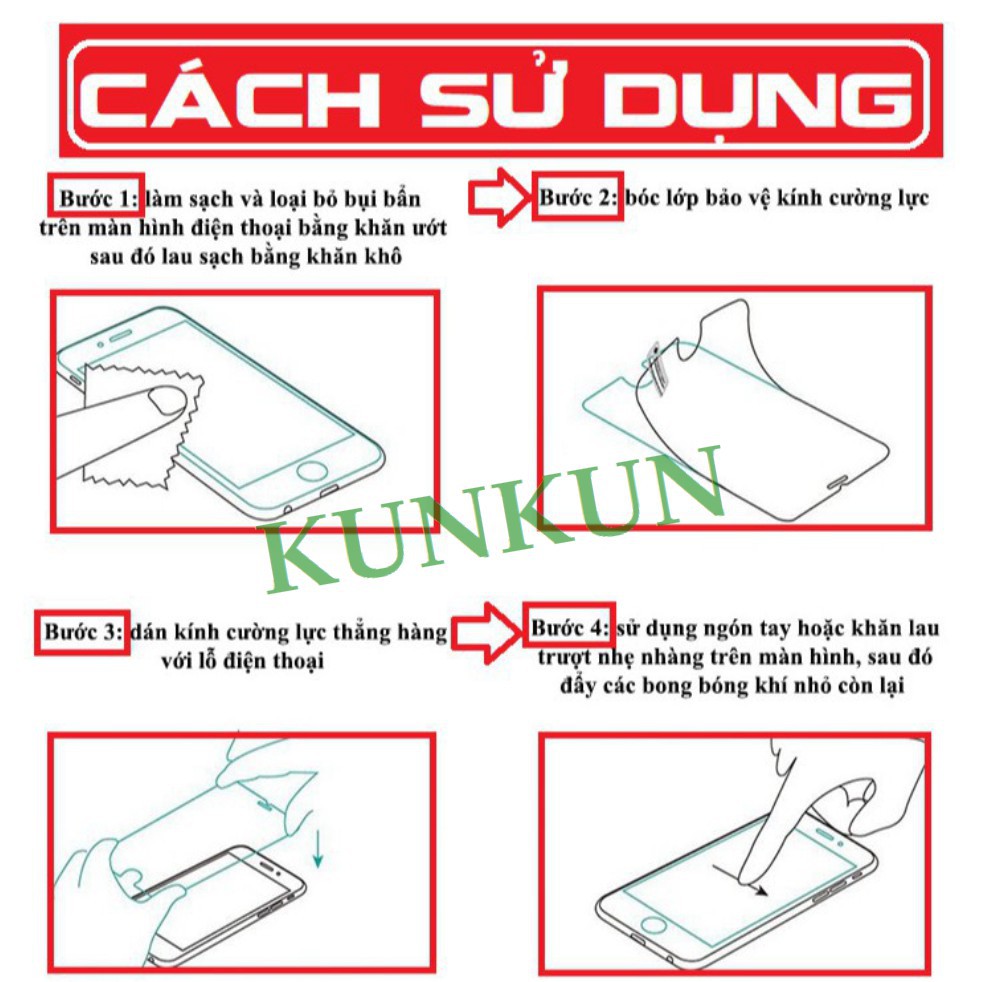 CÁCH SỬ DỤNG

Bước 1: làm sạch và loại bỏ bụi bẩn trên màn hình điện thoại bằng khăn ướt sau đó lau sạch bằng khăn khô

Bước 2: bóc lớp bảo vệ kính cường lực

KUNKUN

Bước 3: dán kính cường lực thẳng hàng với lỗ điện thoại

Bước 4: sử dụng ngón tay hoặc khăn lau trượt nhẹ nhàng trên màn hình, sau đó đẩy các bong bóng khí nhỏ còn lại