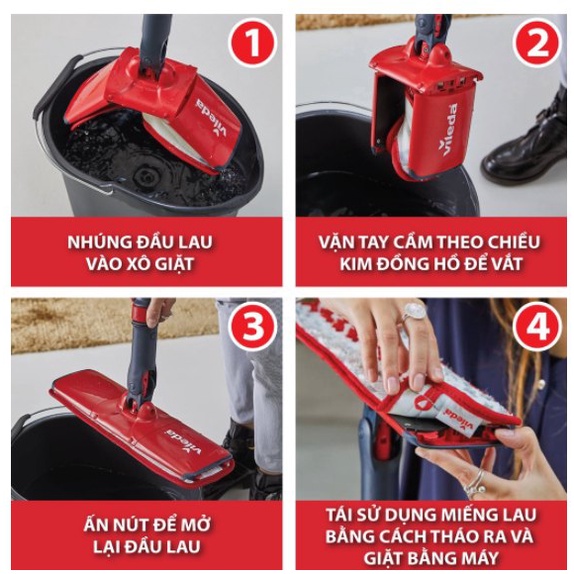 1

vileda

NHÚNG ĐẦU LAU VÀO XÔ GIẶT

2

vileda

VẶN TAY CẦM THEO CHIỀU KIM ĐỒNG HỒ ĐỂ VẮT

3

vileda

ẤN NÚT ĐỂ MỞ LẠI ĐẦU LAU

4

vileda

TÁI SỬ DỤNG MIẾNG LAU BẰNG CÁCH THÁO RA VÀ GIẶT BẰNG MÁY