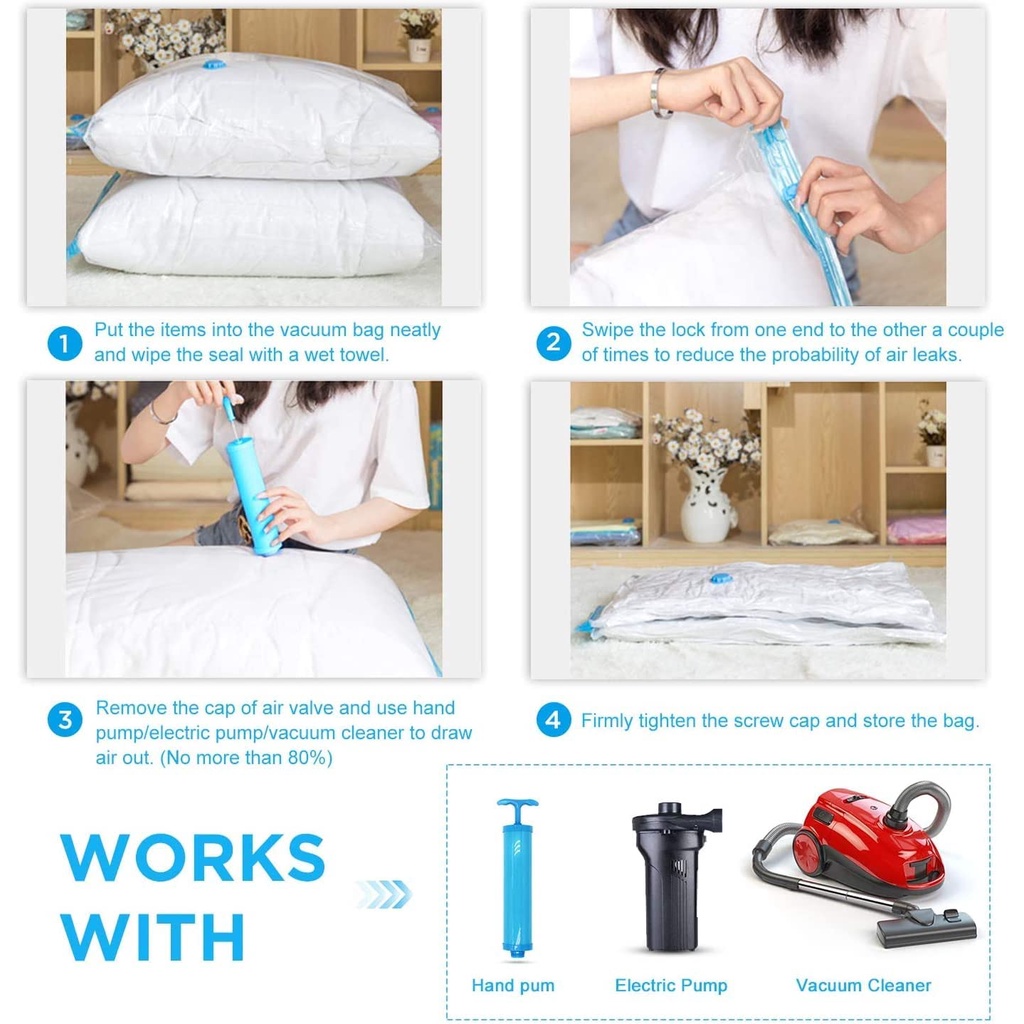 1 Put the items into the vacuum bag neatly and wipe the seal with a wet towel.

2 Swipe the lock from one end to the other a couple of times to reduce the probability of air leaks.

3 Remove the cap of air valve and use hand pump/electric pump/vacuum cleaner to draw air out. (No more than 80%)

4 Firmly tighten the screw cap and store the bag.

WORKS WITH

Hand pum

Electric Pump

Vacuum Cleaner