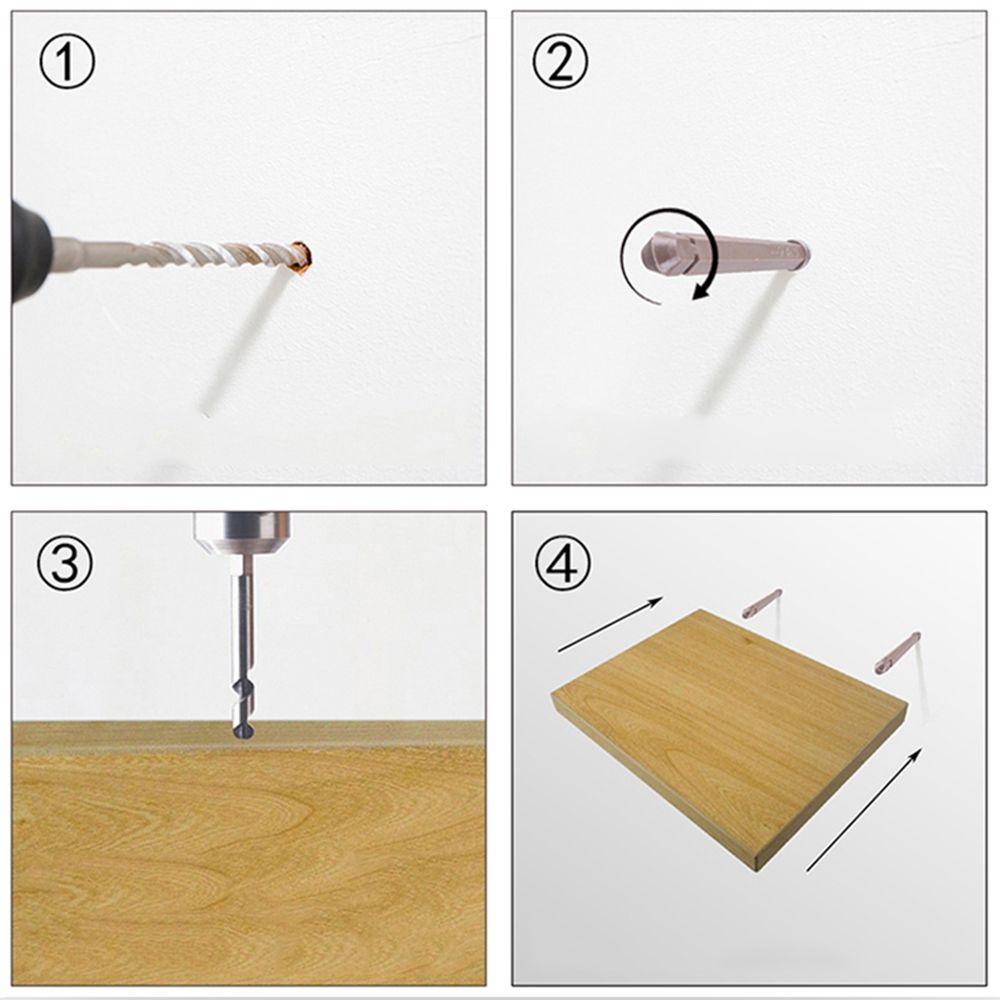 ①
②
③
④