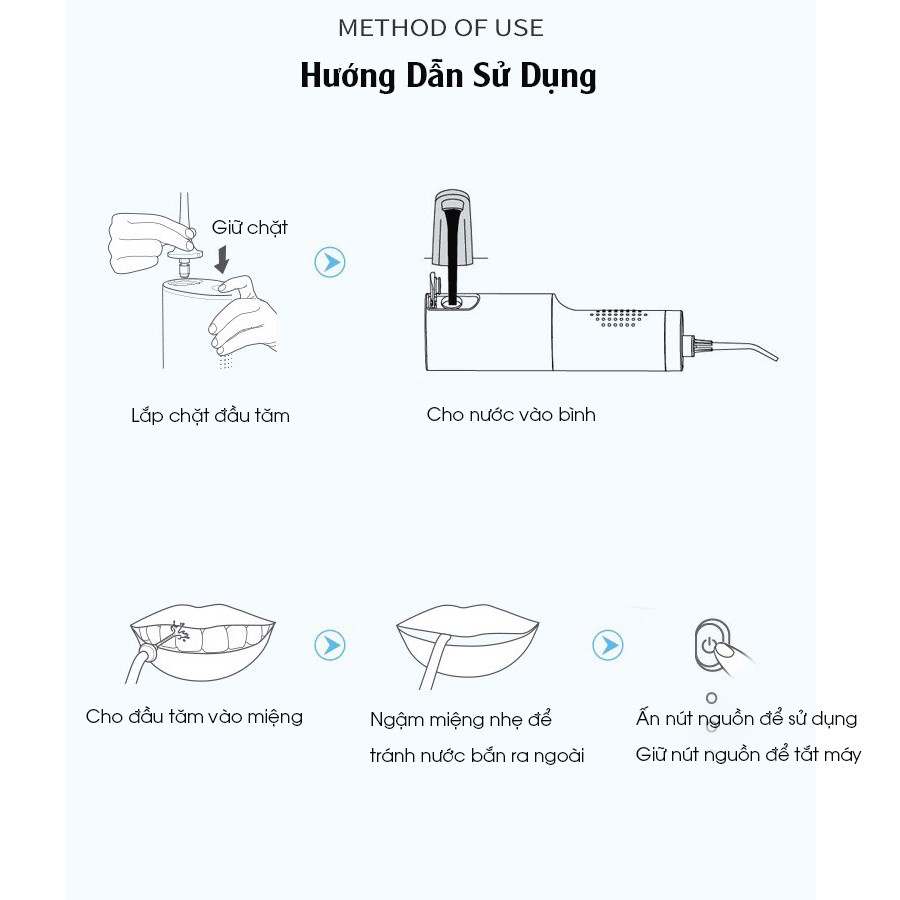 METHOD OF USE

Hướng Dẫn Sử Dụng

Giữ chặt

Lắp chặt đầu tăm

Cho nước vào bình

Cho đầu tăm vào miệng

Ngậm miệng nhẹ để tránh nước bắn ra ngoài

Ấn nút nguồn để sử dụng
Giữ nút nguồn để tắt máy