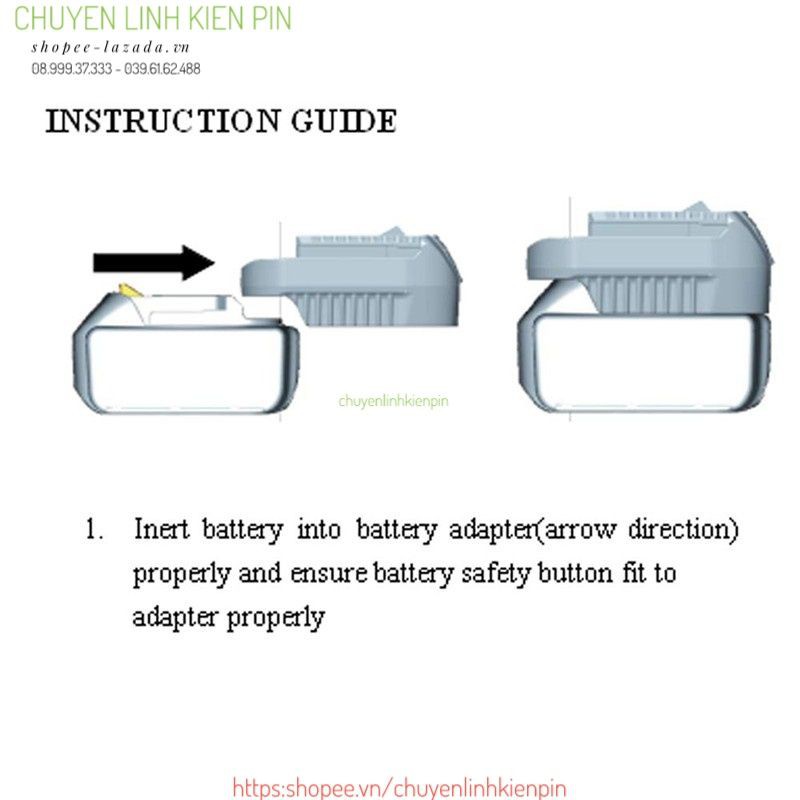 CHUYEN LINH KIEN PIN
shopee-lazada.vn
08.999.37.333 - 039.61.62.488

INSTRUCTION GUIDE

chuyenlinhkienpin

1. Inert battery into battery adapter(arrow direction) properly and ensure battery safety button fit to adapter properly

https:shopee.vn/chuyenlinhkienpin