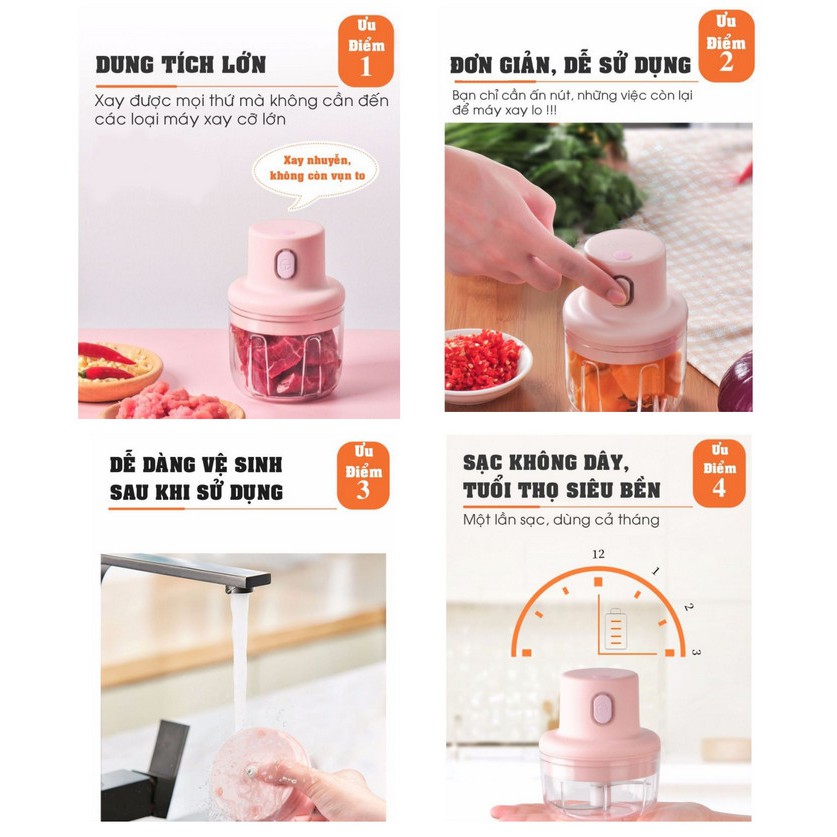 DUNG TÍCH LỚN

Ưu Điểm 1

Xay được mọi thứ mà không cần đến các loại máy xay cỡ lớn

Xay nhuyễn, không còn vụn to

ĐƠN GIẢN, DỄ SỬ DỤNG

Ưu Điểm 2

Bạn chỉ cần ấn nút, những việc còn lại để máy xay lo !!!

DỄ DÀNG VỆ SINH SAU KHI SỬ DỤNG

Ưu Điểm 3

SẠC KHÔNG DÂY, TUỔI THỌ SIÊU BỀN

Ưu Điểm 4

Một lần sạc, dùng cả tháng

12
1
2
3