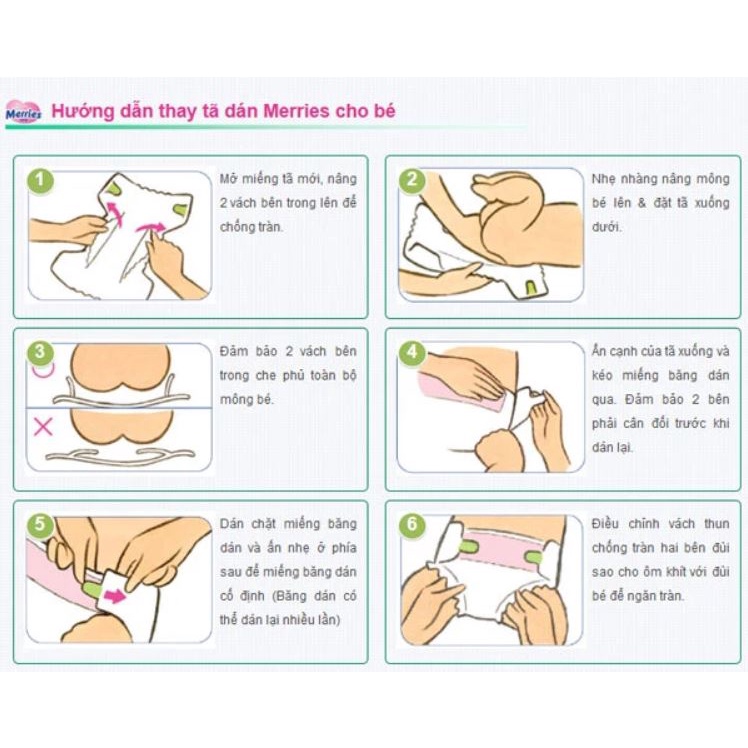 Merries Hướng dẫn thay tã dán Merries cho bé

1
Mở miếng tã mới, nâng 2 vách bên trong lên để chống tràn.

2
Nhẹ nhàng nâng mông bé lên & đặt tã xuống dưới.

3
Đảm bảo 2 vách bên trong che phủ toàn bộ mông bé.

4
Ấn cạnh của tã xuống và kéo miếng băng dán qua. Đảm bảo 2 bên phải cân đối trước khi dán lại.

5
Dán chặt miếng băng dán và ấn nhẹ ở phía sau để miếng băng dán cố định (Băng dán có thể dán lại nhiều lần)

6
Điều chỉnh vách thun chống tràn hai bên đùi sao cho ôm khít với đùi bé để ngăn tràn.