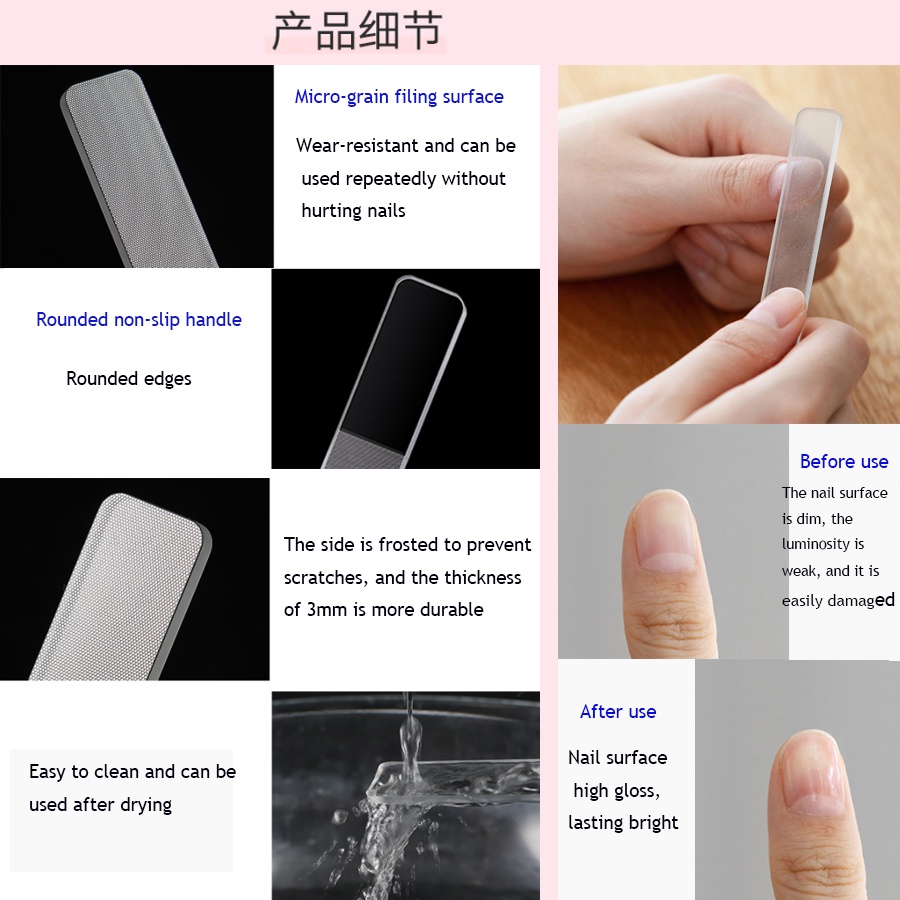 产品细节

Micro-grain filing surface

Wear-resistant and can be used repeatedly without hurting nails

Rounded non-slip handle

Rounded edges

The side is frosted to prevent scratches, and the thickness of 3mm is more durable

Easy to clean and can be used after drying

Before use

The nail surface is dim, the luminosity is weak, and it is easily damaged

After use

Nail surface high gloss, lasting bright