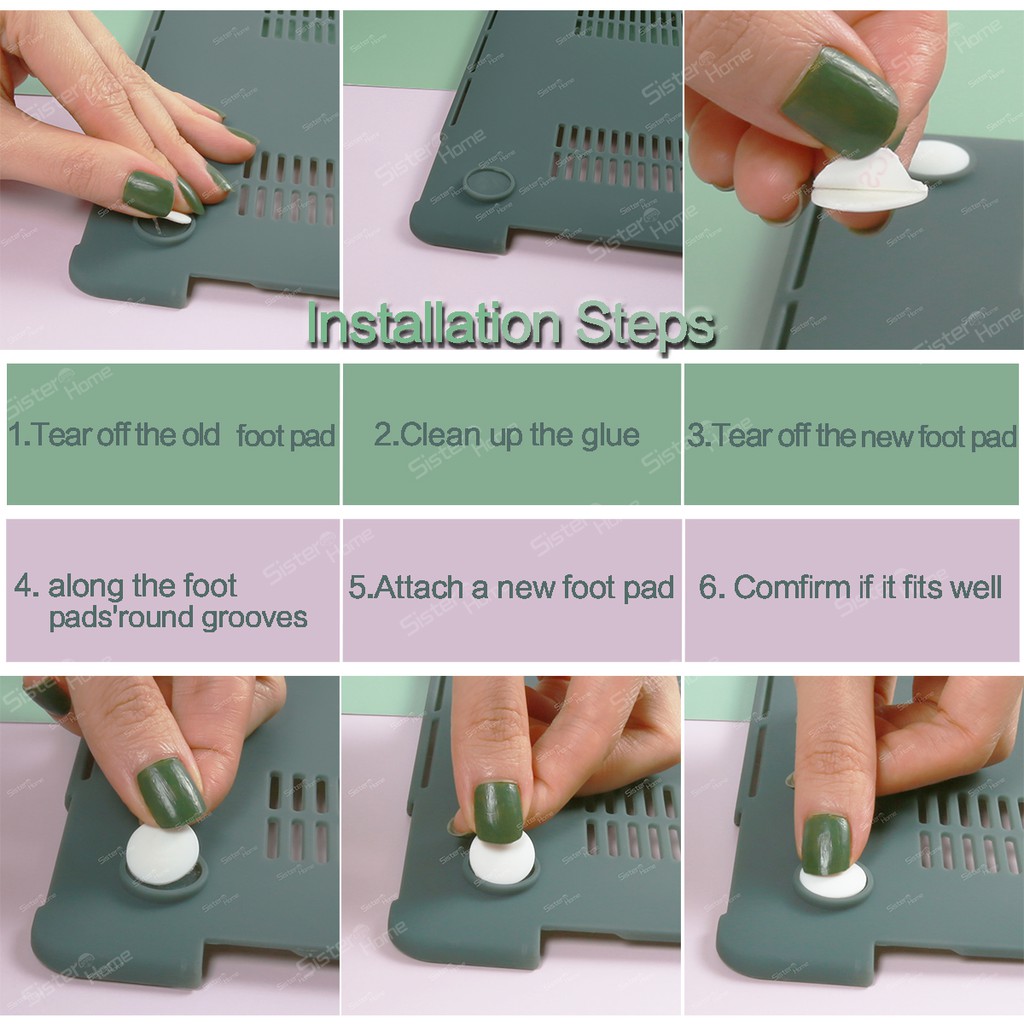 Installation Steps

1.Tear off the old foot pad

2.Clean up the glue

3.Tear off the new foot pad

4. along the foot pads'round grooves

5.Attach a new foot pad

6. Comfirm if it fits well

Sister Home