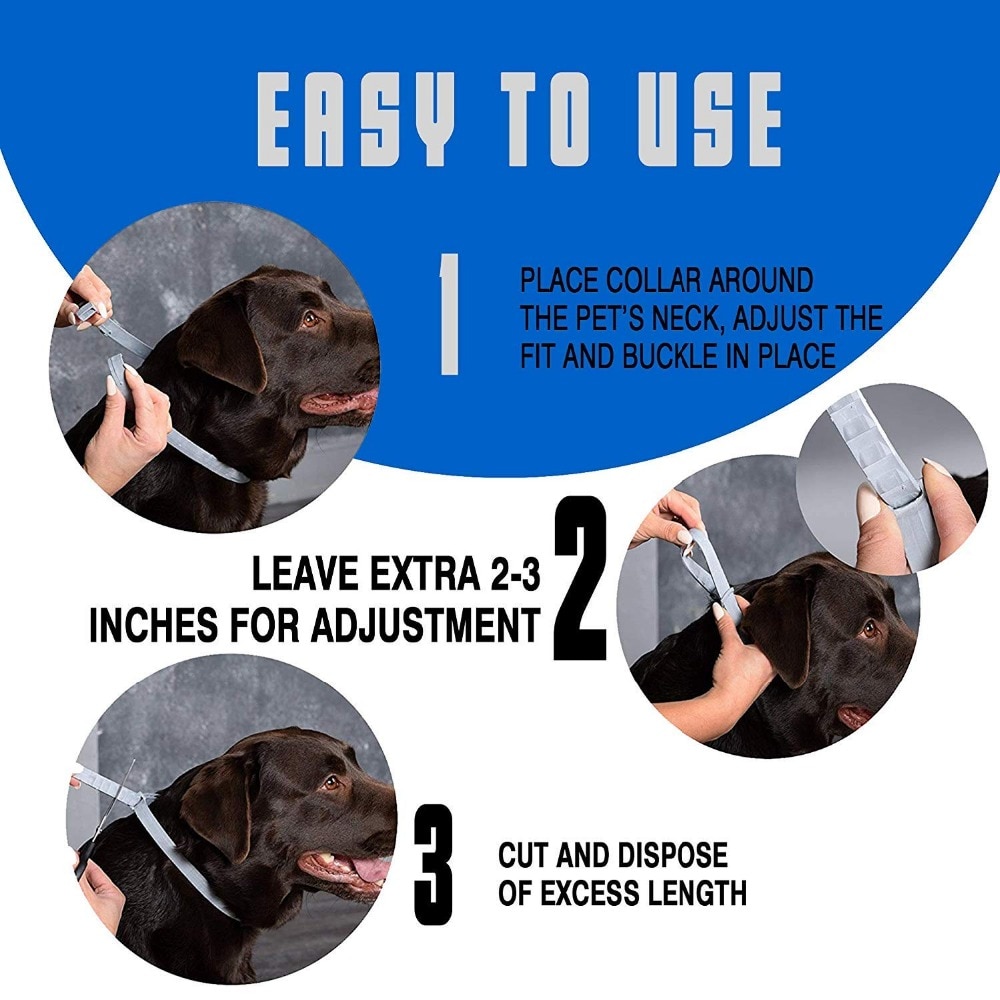 EASY TO USE

1

PLACE COLLAR AROUND THE PET'S NECK, ADJUST THE FIT AND BUCKLE IN PLACE

LEAVE EXTRA 2-3 INCHES FOR ADJUSTMENT

2

3

CUT AND DISPOSE OF EXCESS LENGTH