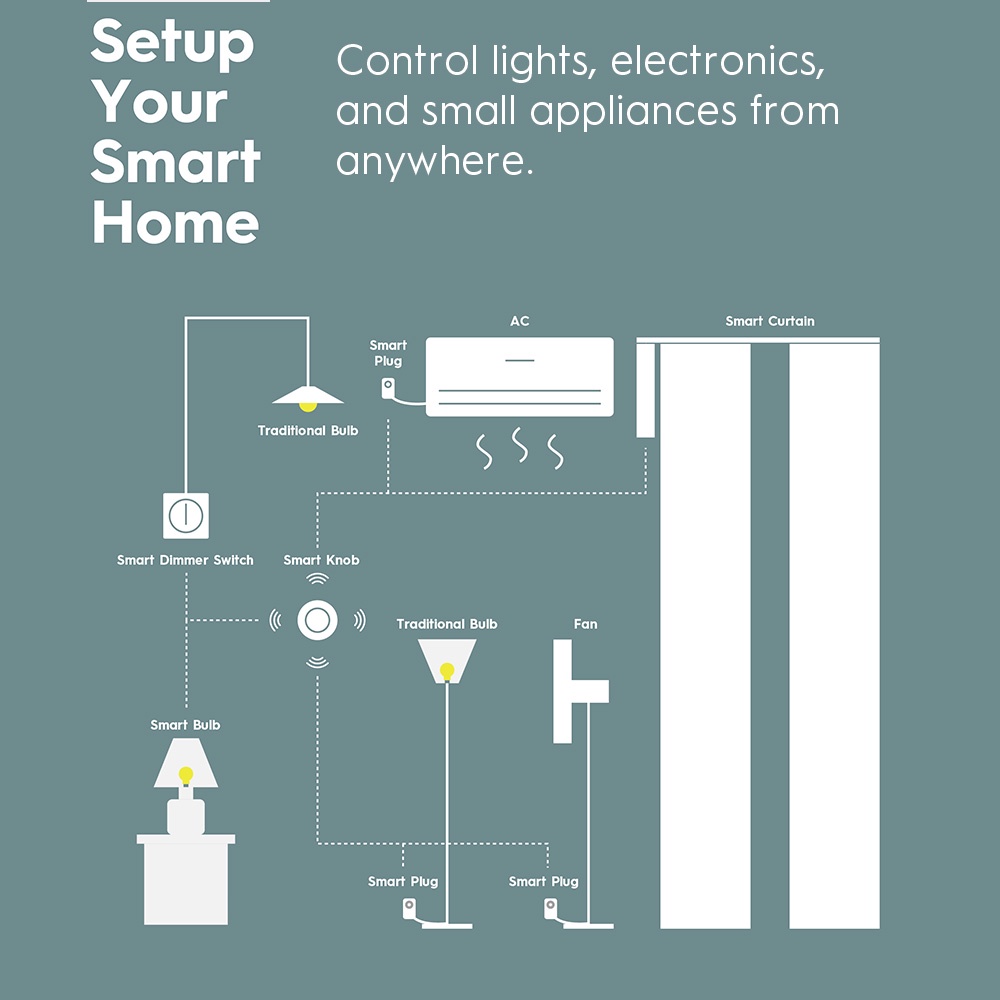 Setup Your Smart Home

Control lights, electronics, and small appliances from anywhere.

AC

Smart Curtain

Smart Plug

Traditional Bulb

Smart Dimmer Switch

Smart Knob

Traditional Bulb

Fan

Smart Bulb

Smart Plug

Smart Plug