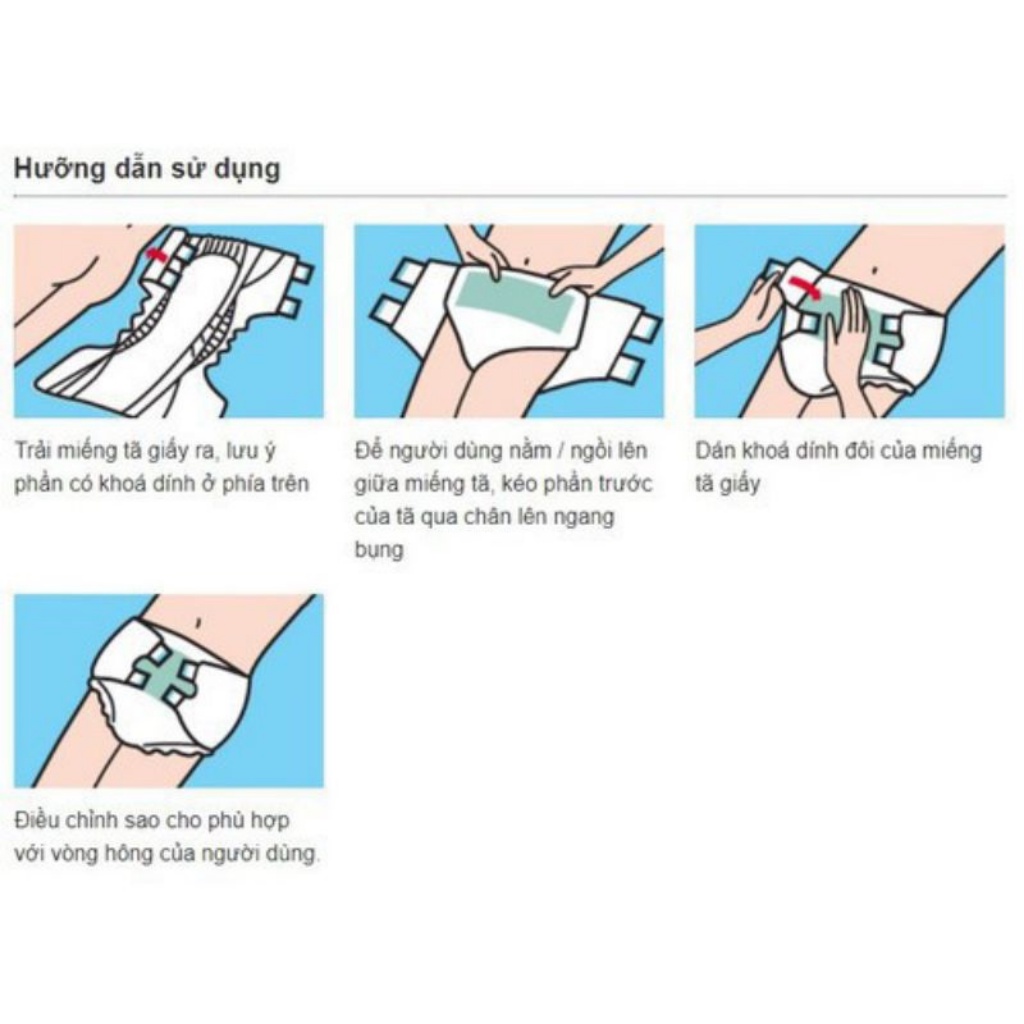 Hướng dẫn sử dụng

Trải miếng tã giấy ra, lưu ý phần có khoá dính ở phía trên

Để người dùng nằm / ngồi lên giữa miếng tã, kéo phần trước của tã qua chân lên ngang bụng

Dán khoá dính đôi của miếng tã giấy

Điều chỉnh sao cho phù hợp với vòng hông của người dùng.