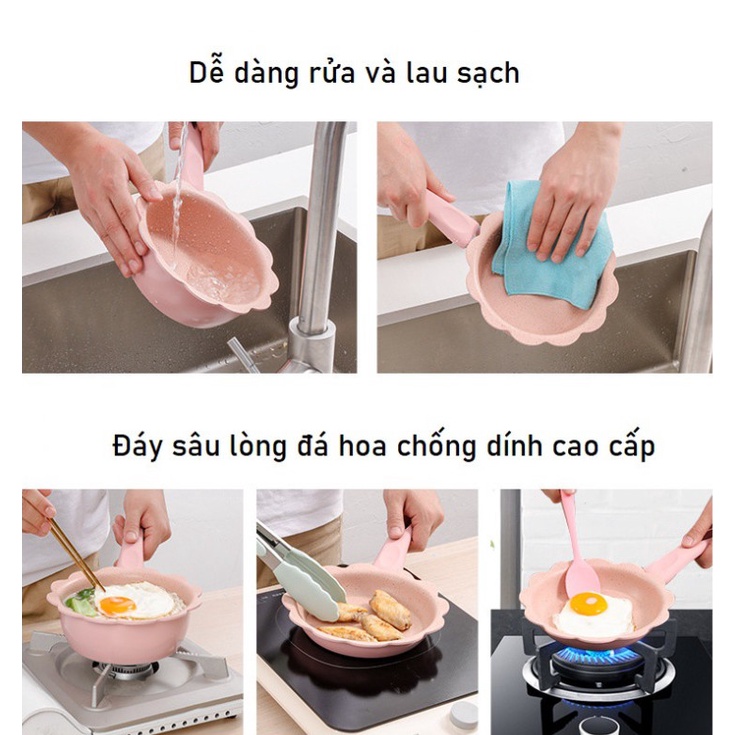 Dễ dàng rửa và lau sạch

Đáy sâu lòng đá hoa chống dính cao cấp