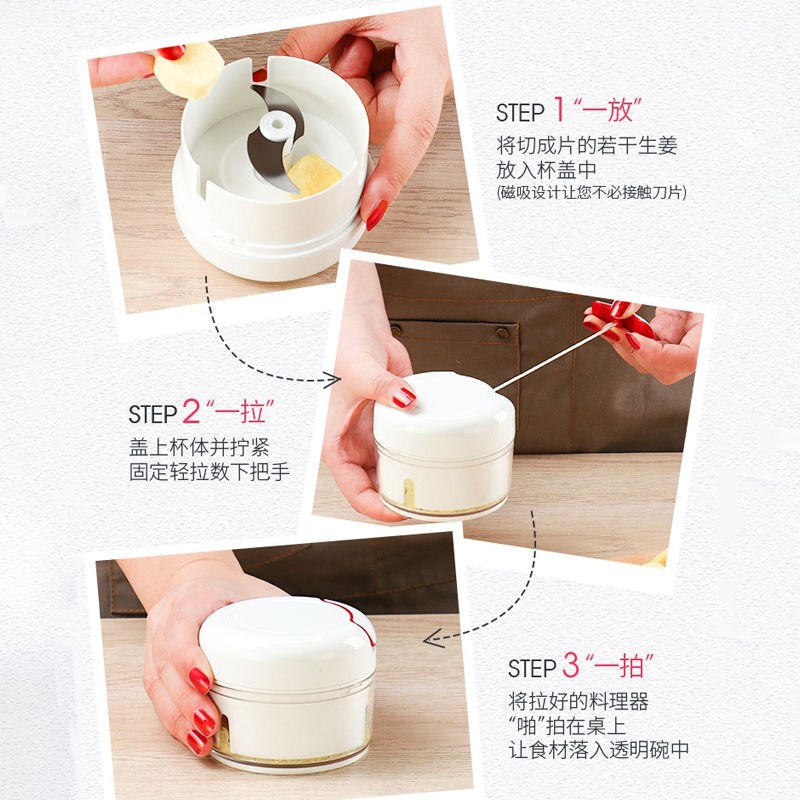 STEP 1 “一放”
将切成片的若干生姜
放入杯盖中
(磁吸设计让您不必接触刀片)

STEP 2 “一拉”
盖上杯体并拧紧
固定轻拉数下把手

STEP 3 “一拍”
将拉好的料理器
“啪”拍在桌上
让食材落入透明碗中