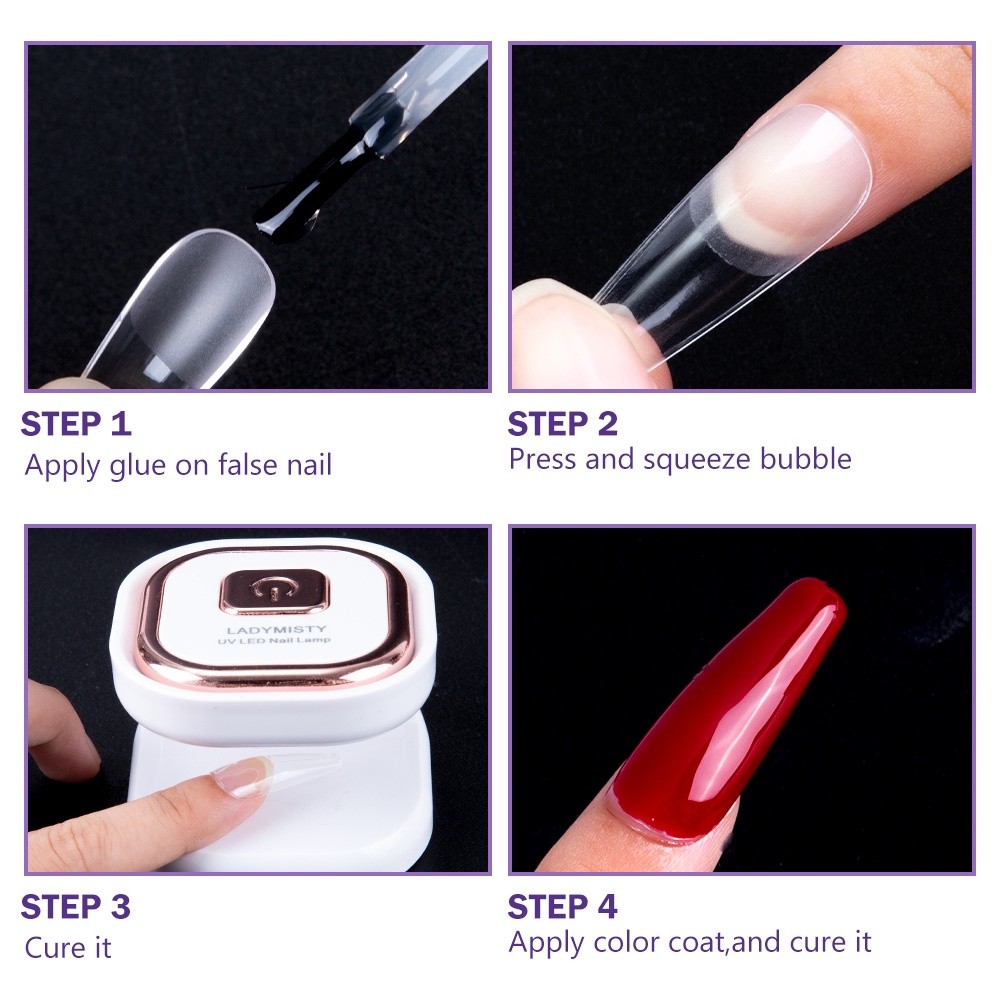 STEP 1
Apply glue on false nail

STEP 2
Press and squeeze bubble

LADYMISTY
UV LED Nail Lamp

STEP 3
Cure it

STEP 4
Apply color coat,and cure it