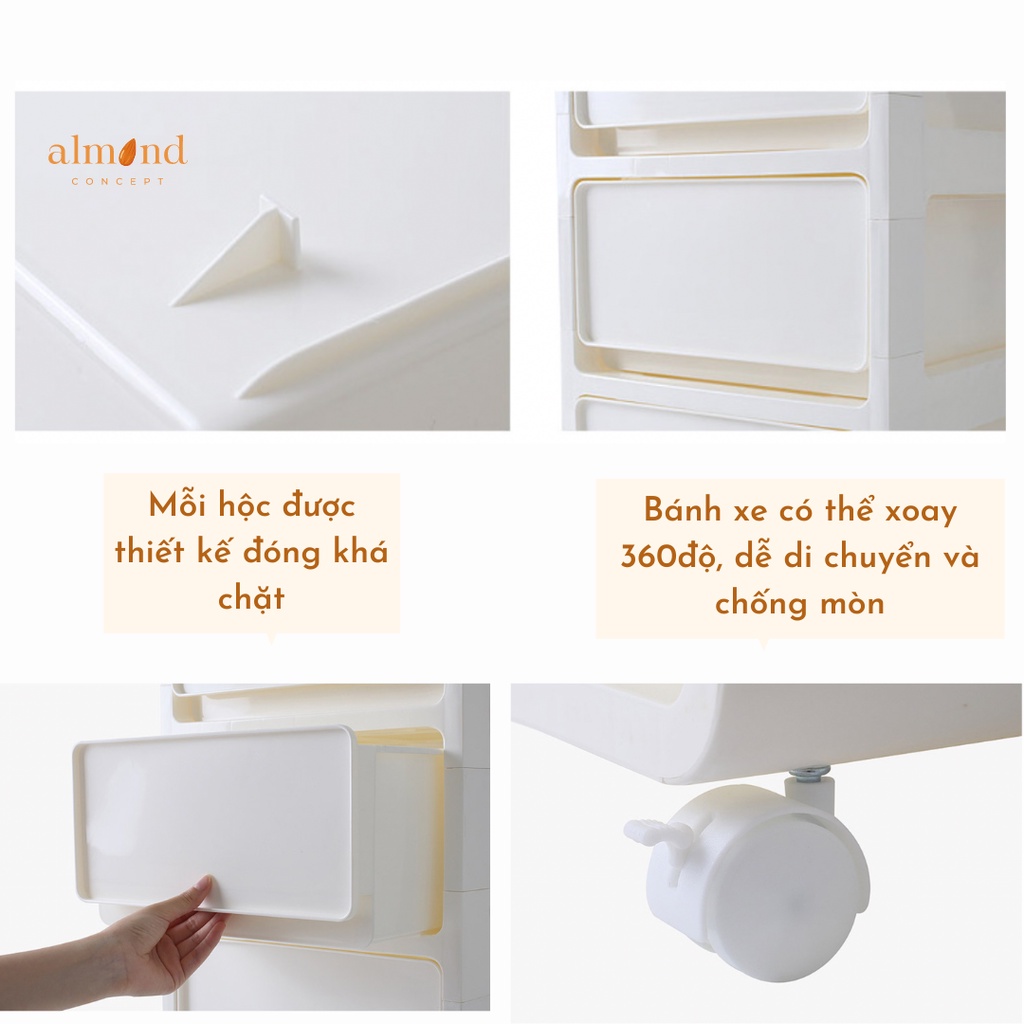 almond
CONCEPT

Mỗi hộc được thiết kế đóng khá chặt

Bánh xe có thể xoay 360độ, dễ di chuyển và chống mòn