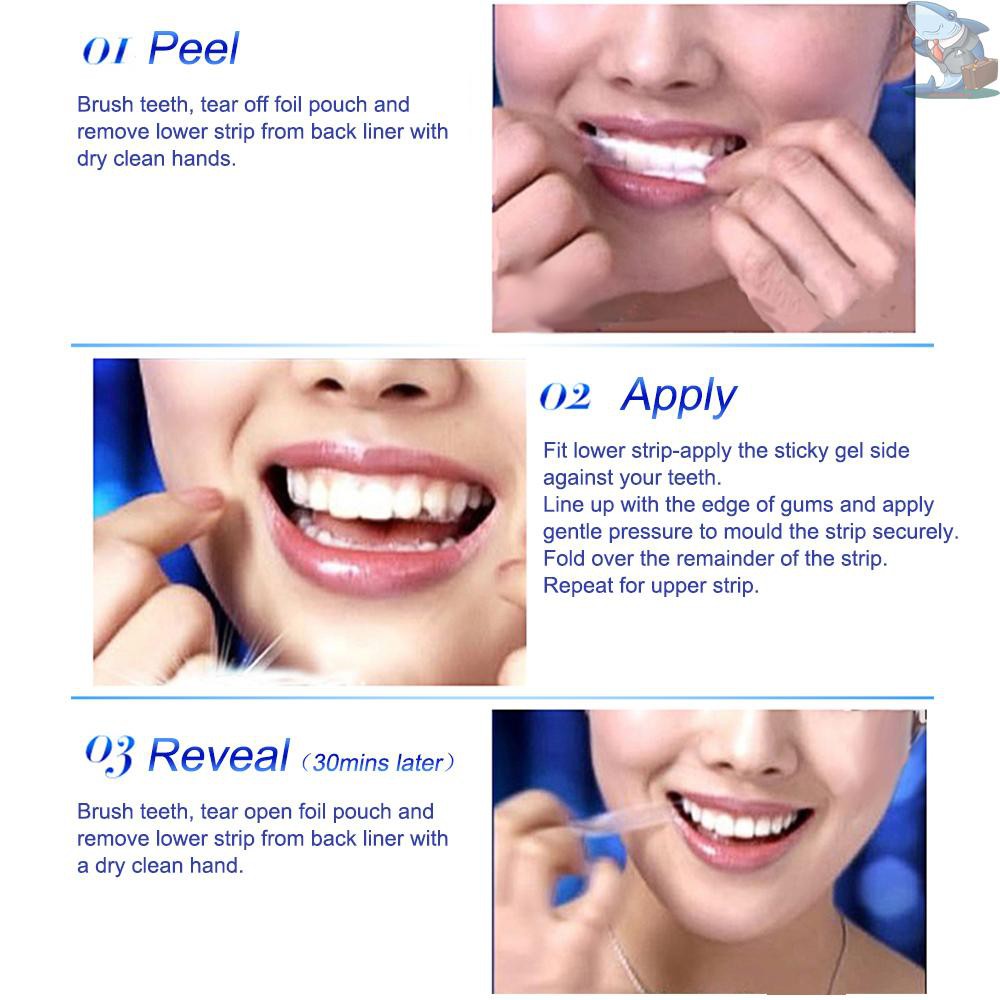 01 Peel

Brush teeth, tear off foil pouch and remove lower strip from back liner with dry clean hands.

02 Apply

Fit lower strip-apply the sticky gel side against your teeth.
Line up with the edge of gums and apply gentle pressure to mould the strip securely.
Fold over the remainder of the strip.
Repeat for upper strip.

03 Reveal (30mins later)

Brush teeth, tear open foil pouch and remove lower strip from back liner with a dry clean hand.