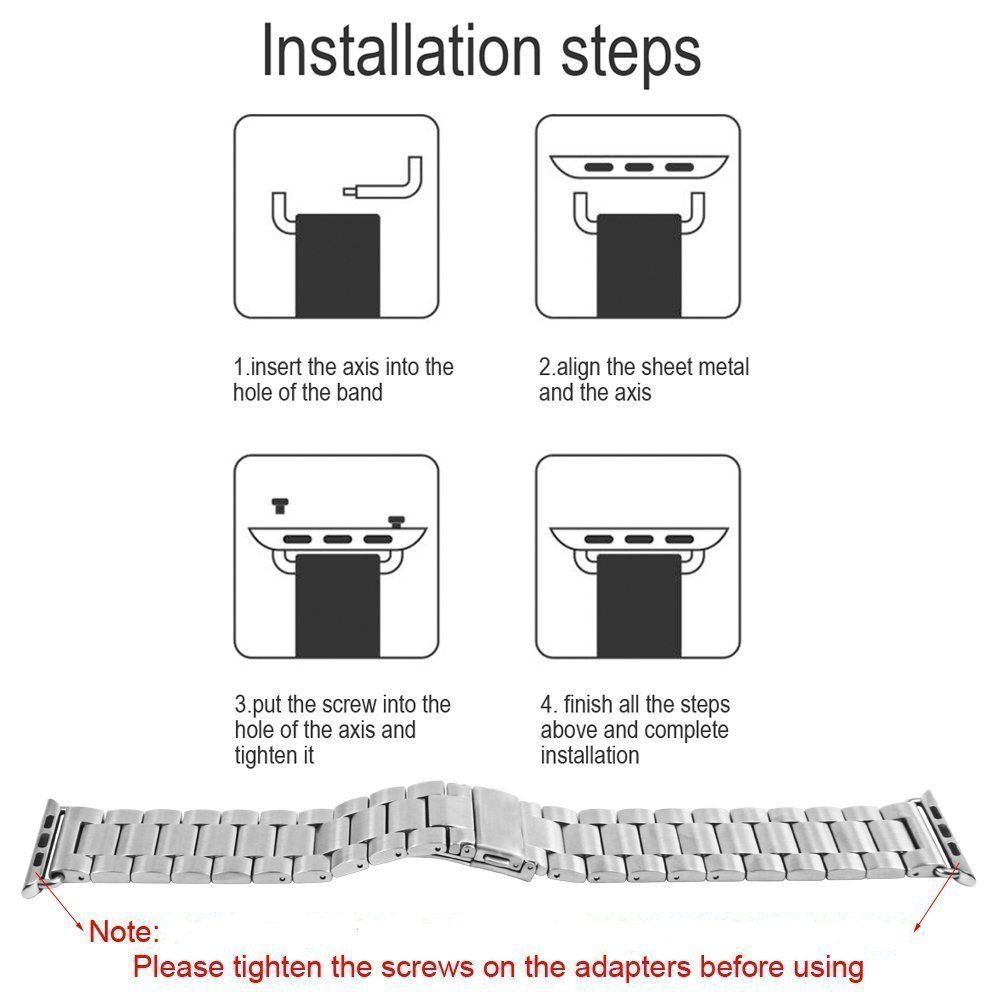 Installation steps

1.insert the axis into the hole of the band

2.align the sheet metal and the axis

3.put the screw into the hole of the axis and tighten it

4. finish all the steps above and complete installation

Note:
Please tighten the screws on the adapters before using