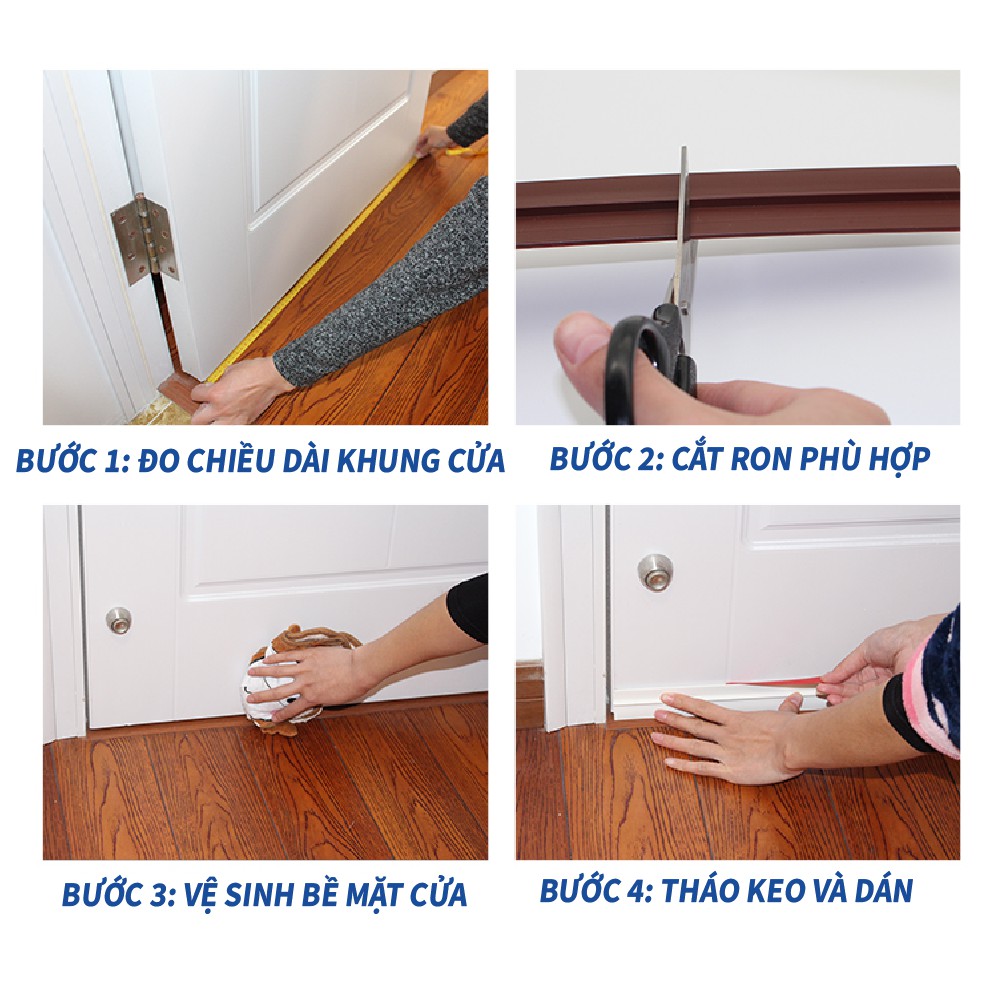 BƯỚC 1: ĐO CHIỀU DÀI KHUNG CỬA

BƯỚC 2: CẮT RON PHÙ HỢP

BƯỚC 3: VỆ SINH BỀ MẶT CỬA

BƯỚC 4: THÁO KEO VÀ DÁN