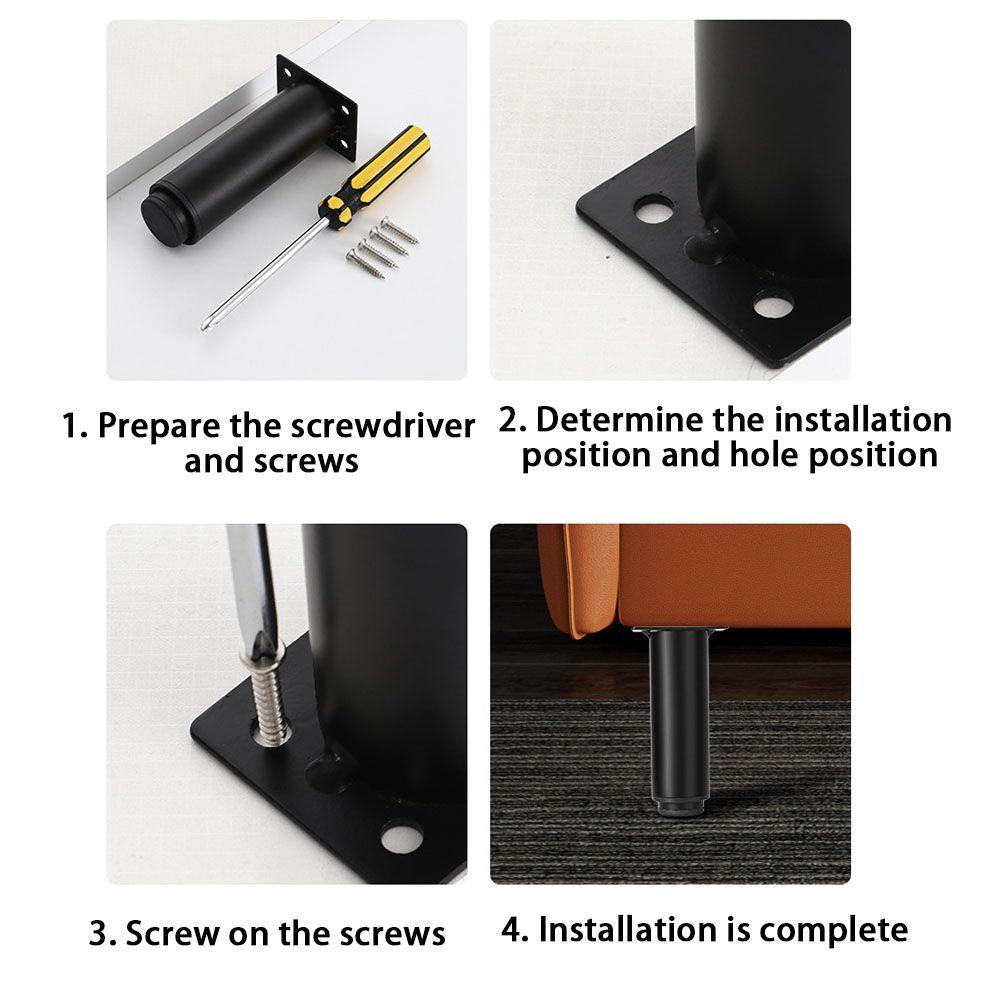 1. Prepare the screwdriver and screws

2. Determine the installation position and hole position

3. Screw on the screws

4. Installation is complete