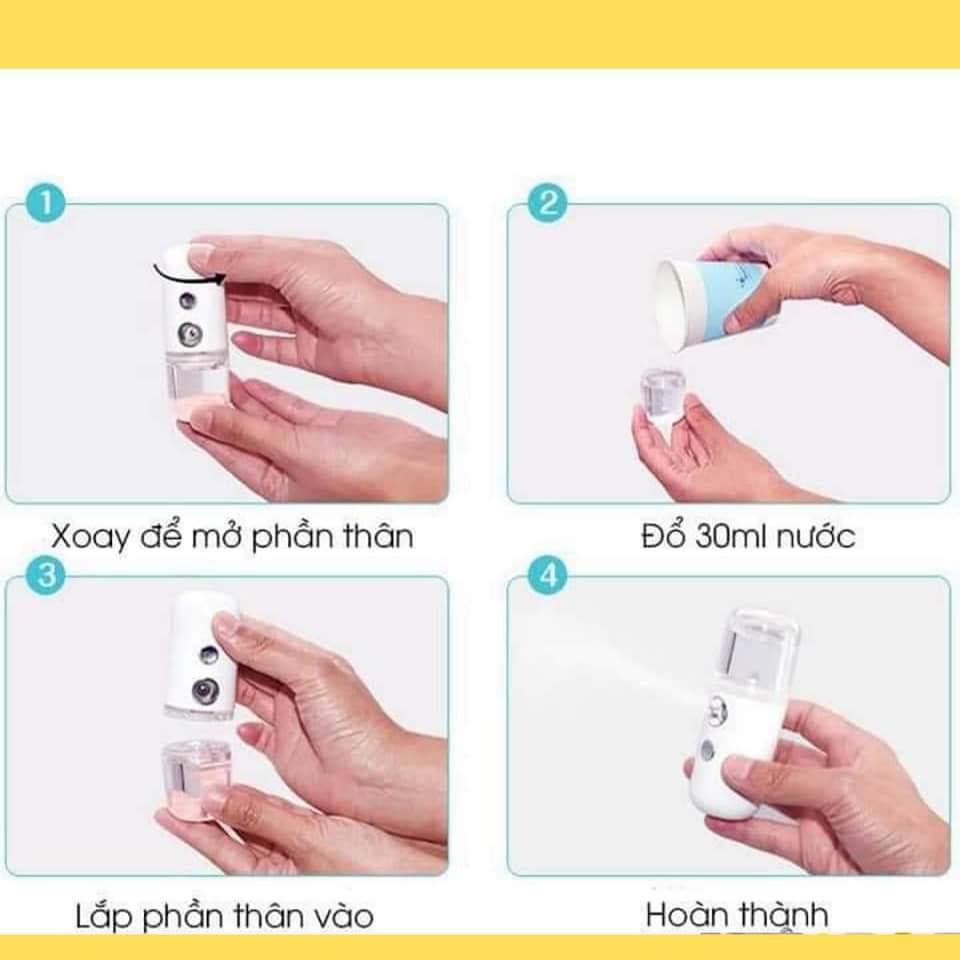 1

Xoay để mở phần thân

2

Đổ 30ml nước

3

Lắp phần thân vào

4

Hoàn thành