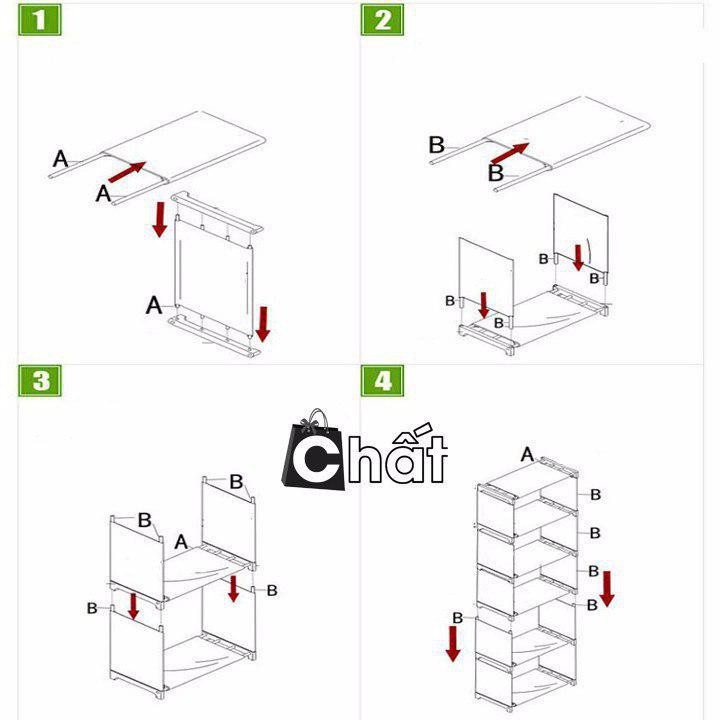 1

A
A
A

2

B
B
B
B
B
B

3

B
B
A
B
B

Chất

4

A
B
B
B
B
B