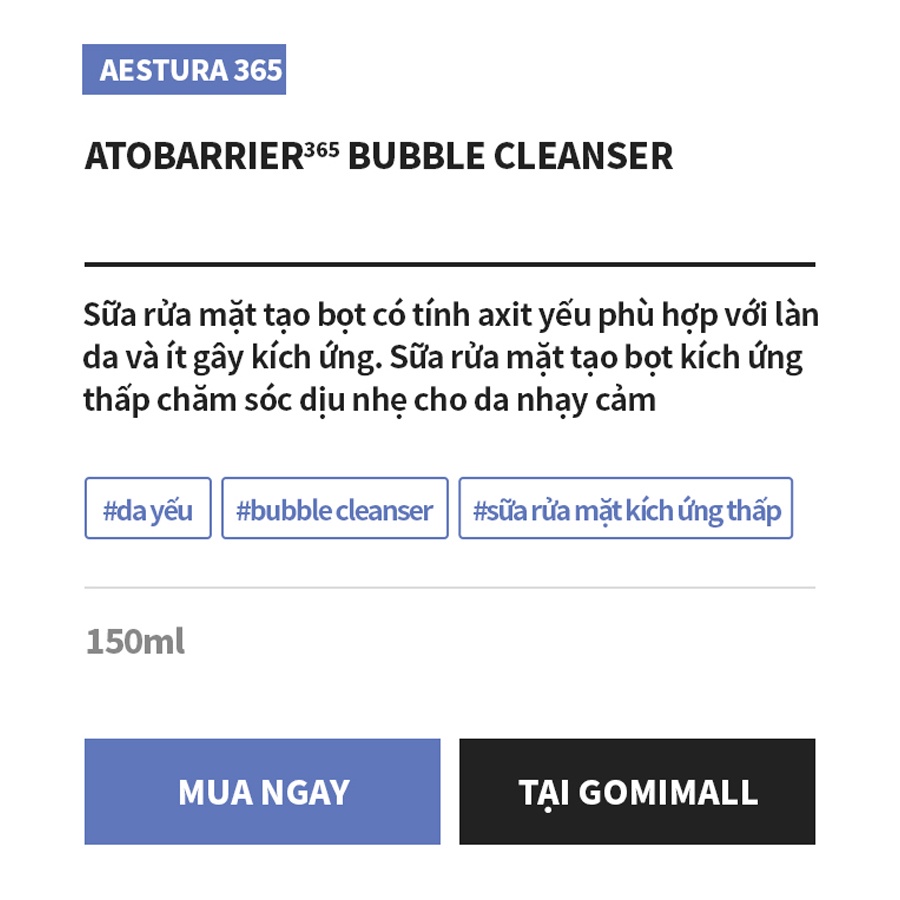 AESTURA 365

ATOBARRIER$^{365}$ BUBBLE CLEANSER

Sữa rửa mặt tạo bọt có tính axit yếu phù hợp với làn da và ít gây kích ứng. Sữa rửa mặt tạo bọt kích ứng thấp chăm sóc dịu nhẹ cho da nhạy cảm

#da yếu #bubble cleanser #sữa rửa mặt kích ứng thấp

150ml

MUA NGAY

TẠI GOMIMALL