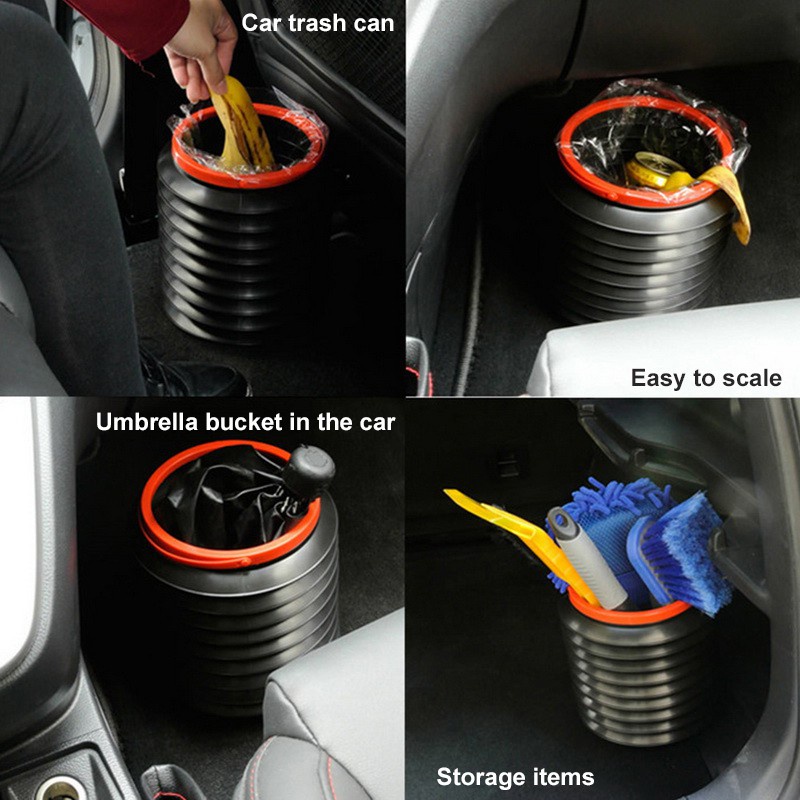 Car trash can

Easy to scale

Umbrella bucket in the car

Storage items