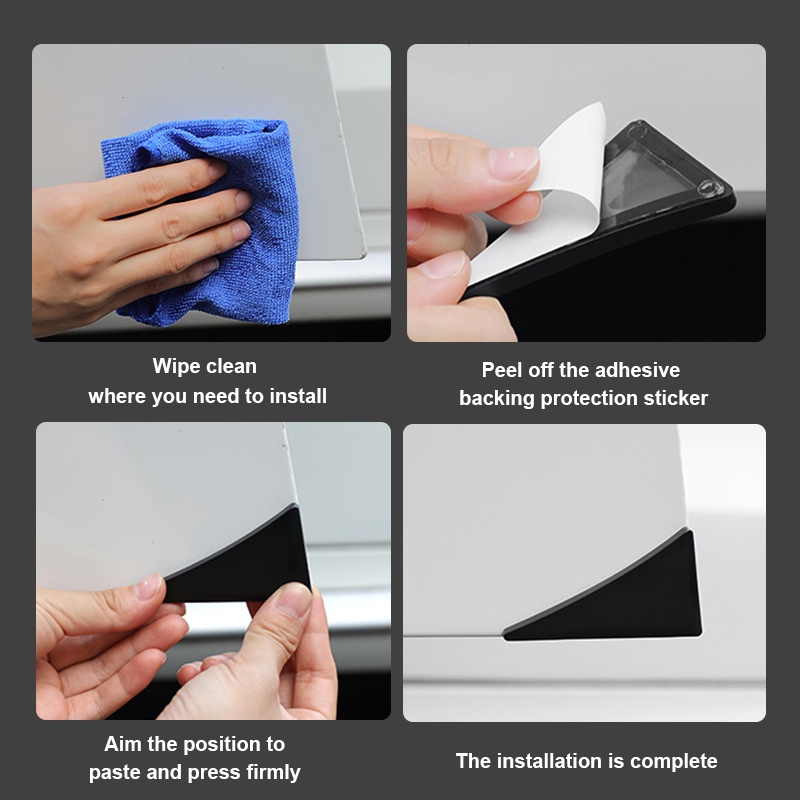 Wipe clean
where you need to install

Peel off the adhesive
backing protection sticker

Aim the position to
paste and press firmly

The installation is complete