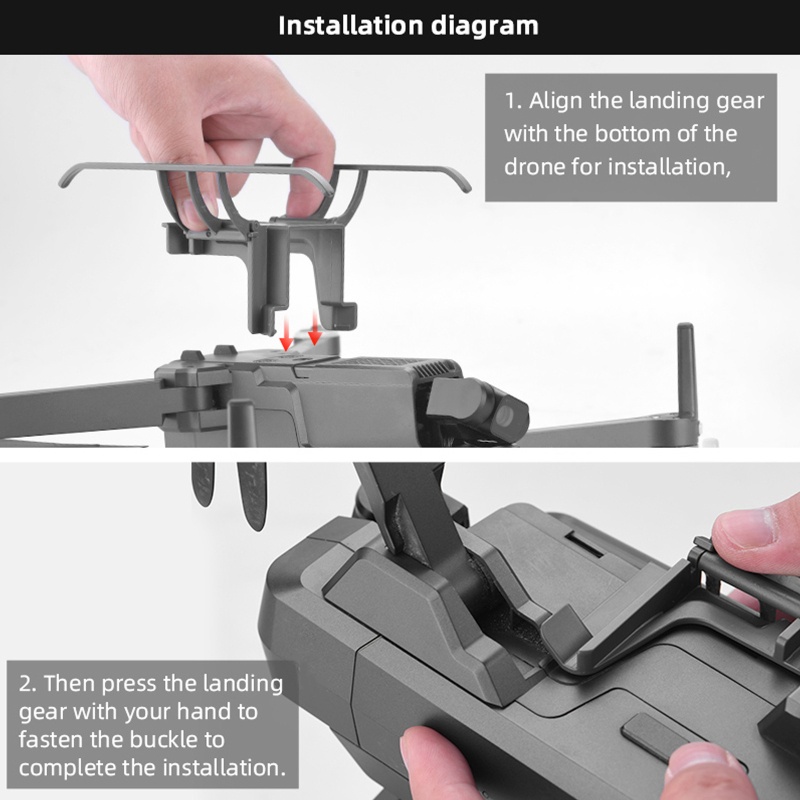 Installation diagram

1. Align the landing gear with the bottom of the drone for installation,

2. Then press the landing gear with your hand to fasten the buckle to complete the installation.