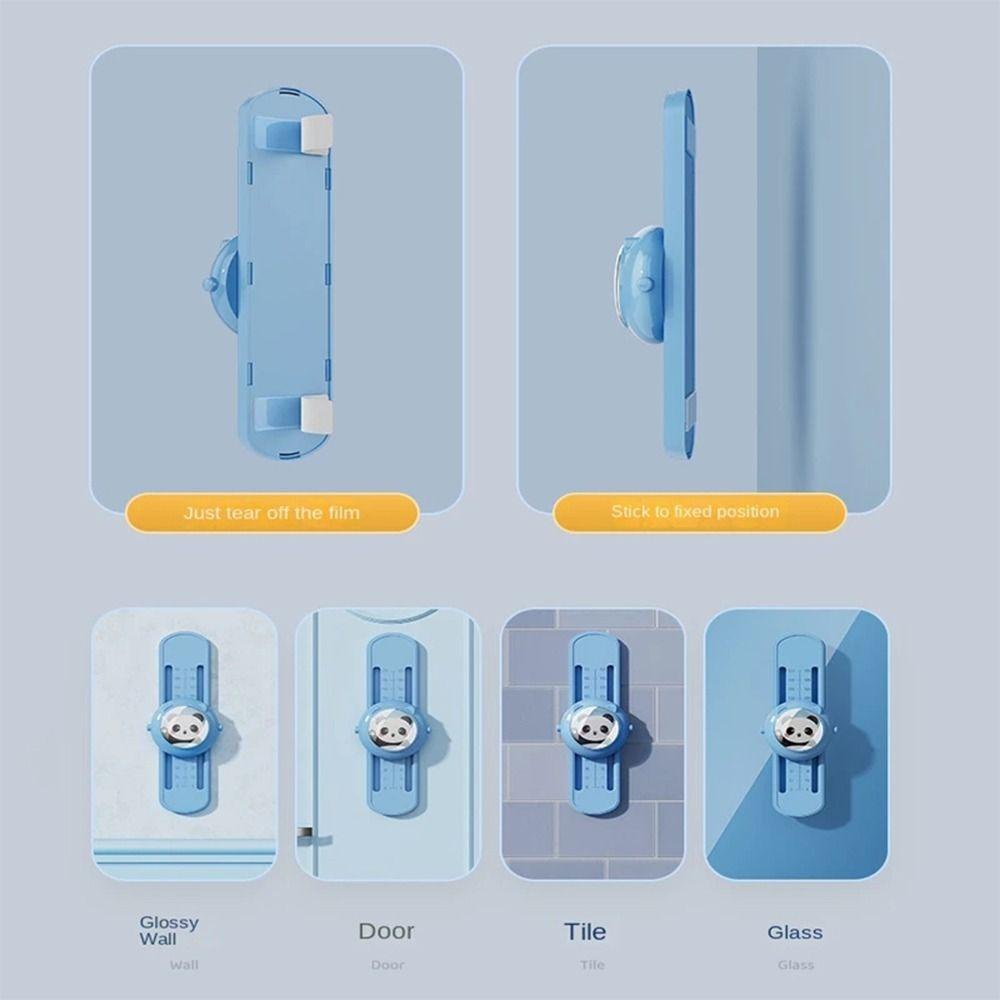 Just tear off the film

Stick to fixed position

Glossy Wall

Wall

Door

Door

Tile

Tile

Glass

Glass