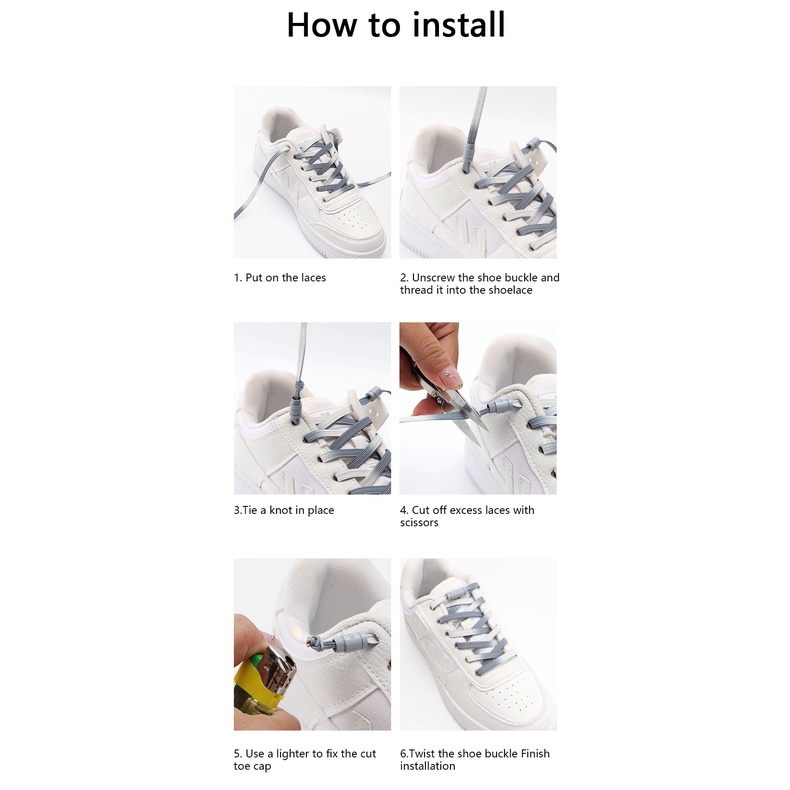 How to install

1. Put on the laces

2. Unscrew the shoe buckle and thread it into the shoelace

3.Tie a knot in place

4. Cut off excess laces with scissors

5. Use a lighter to fix the cut toe cap

6.Twist the shoe buckle Finish installation