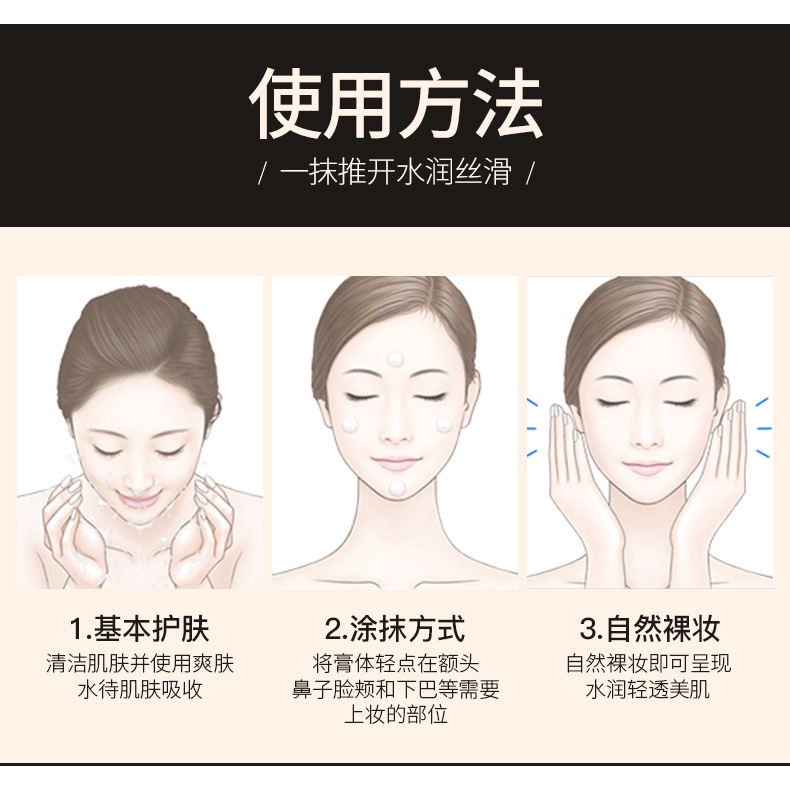 使用方法

/ 一抹推开水润丝滑 /

1.基本护肤

清洁肌肤并使用爽肤水待肌肤吸收

2.涂抹方式

将膏体轻点在额头鼻子脸颊和下巴等需要上妆的部位

3.自然裸妆

自然裸妆即可呈现水润轻透美肌