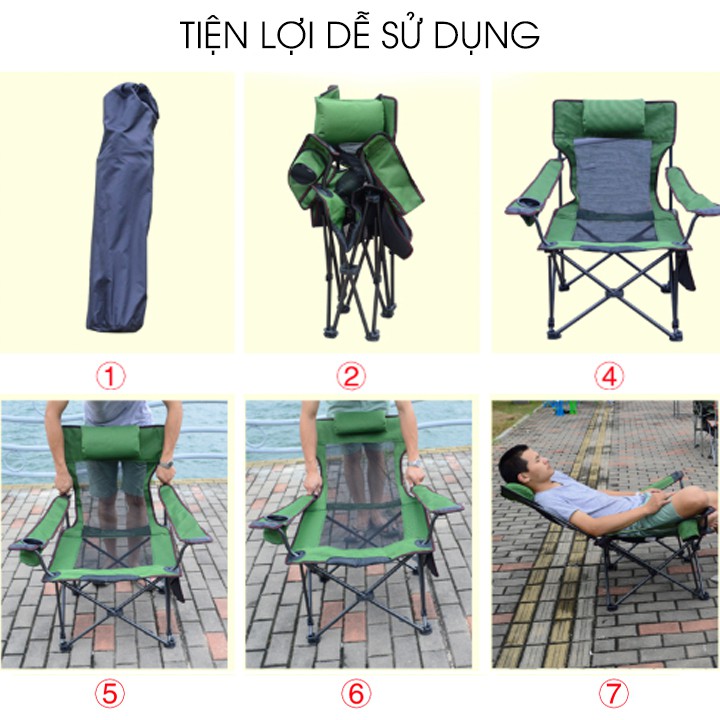 TIỆN LỢI DỄ SỬ DỤNG

①

②

④

⑤

⑥

⑦