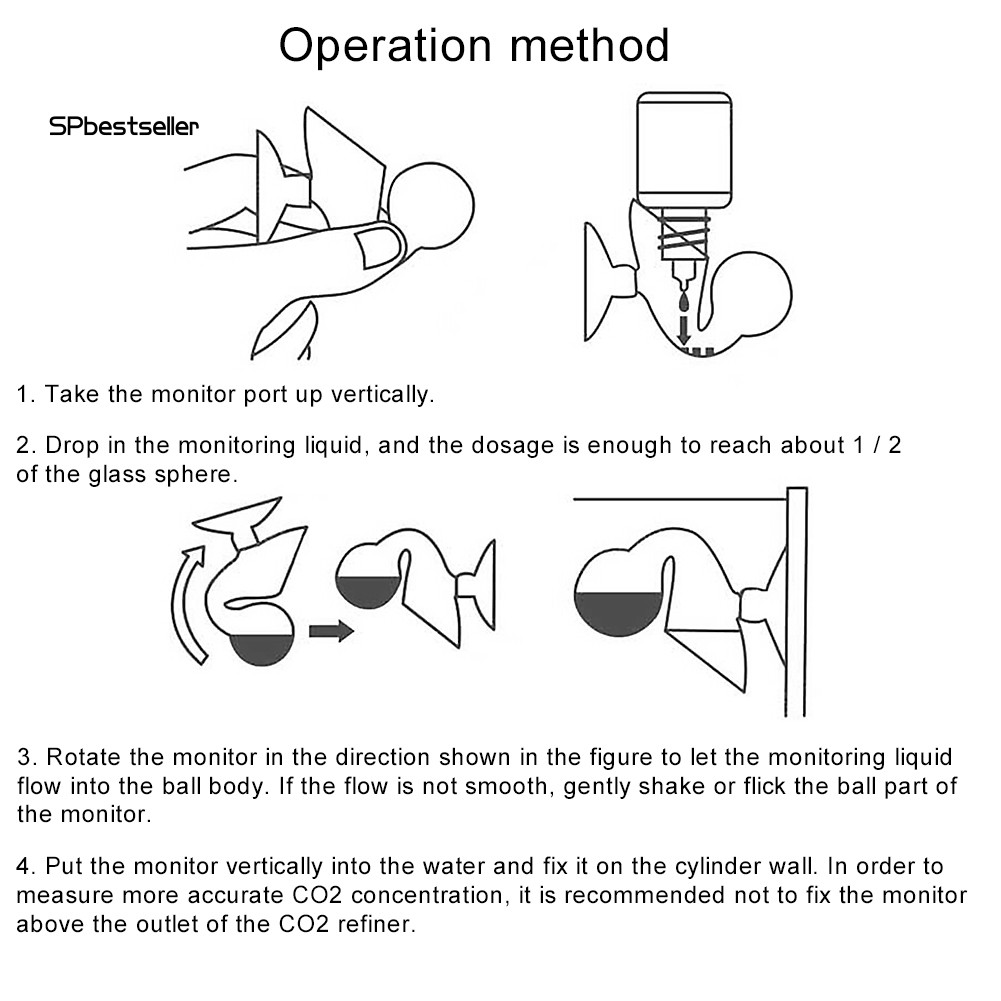 Operation method

SPbestseller

1. Take the monitor port up vertically.

2. Drop in the monitoring liquid, and the dosage is enough to reach about 1 / 2 of the glass sphere.

3. Rotate the monitor in the direction shown in the figure to let the monitoring liquid flow into the ball body. If the flow is not smooth, gently shake or flick the ball part of the monitor.

4. Put the monitor vertically into the water and fix it on the cylinder wall. In order to measure more accurate CO2 concentration, it is recommended not to fix the monitor above the outlet of the CO2 refiner.