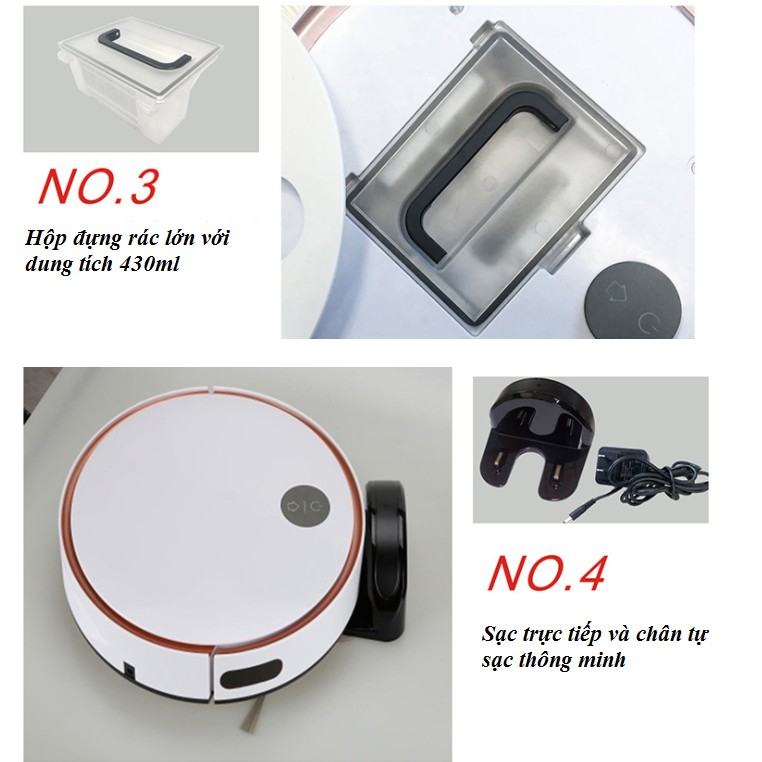 NO.3

Hộp đựng rác lớn với dung tích 430ml

NO.4

Sạc trực tiếp và chân tự sạc thông minh