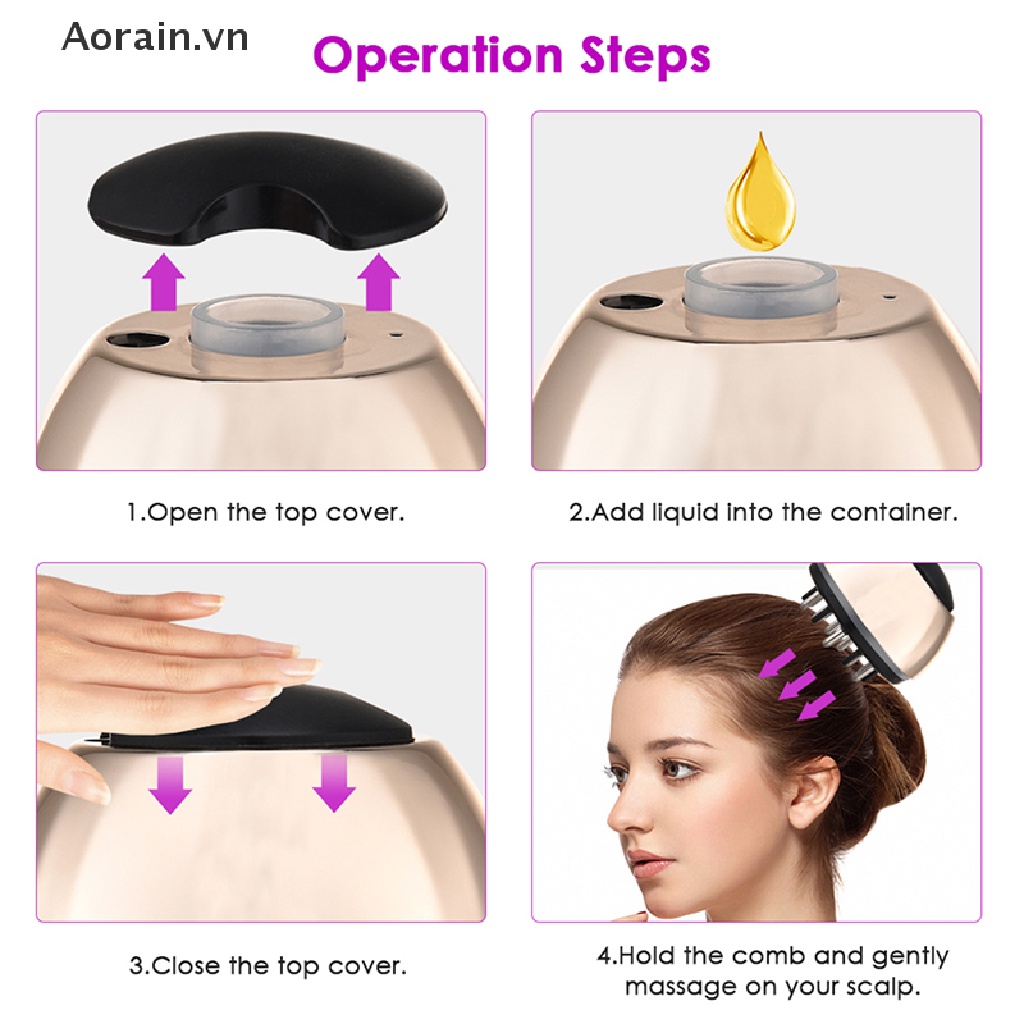 Aorain.vn

Operation Steps

1.Open the top cover.

2.Add liquid into the container.

3.Close the top cover.

4.Hold the comb and gently massage on your scalp.