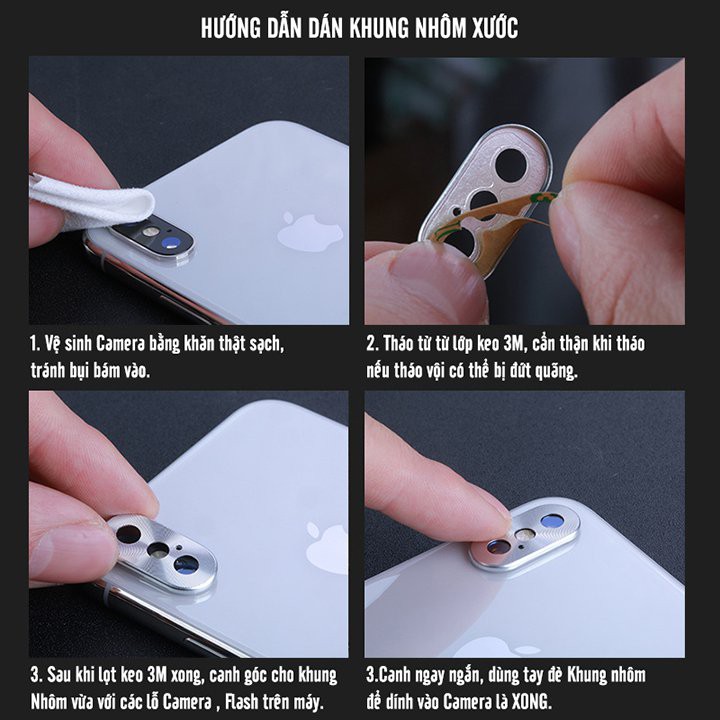 HƯỚNG DẪN DÁN KHUNG NHÔM XƯỚC

1. Vệ sinh Camera bằng khăn thật sạch, tránh bụi bám vào.

2. Tháo từ từ lớp keo 3M, cẩn thận khi tháo nếu tháo vội có thể bị đứt quãng.

3. Sau khi lọt keo 3M xong, canh góc cho khung Nhôm vừa với các lỗ Camera , Flash trên máy.

3.Canh ngay ngắn, dùng tay đè Khung nhôm để dính vào Camera là XONG.